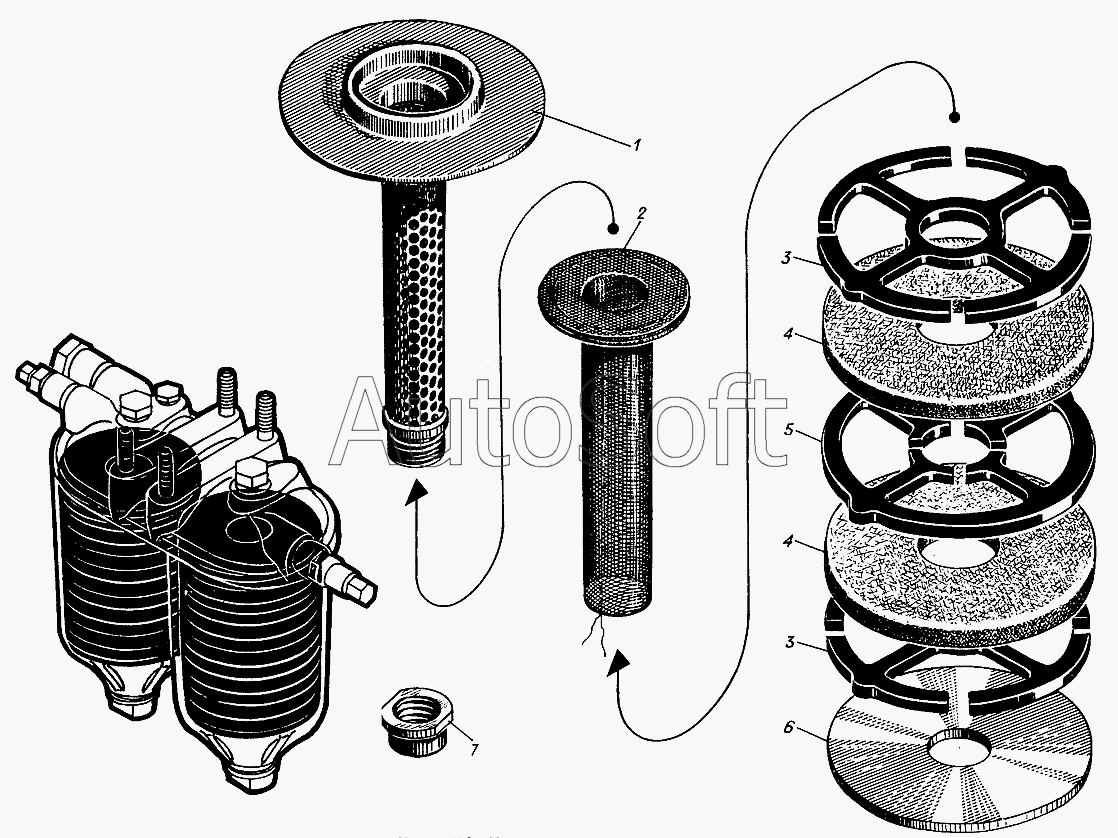 1
2
3
4
5
4
3
6
7
AutoSoft