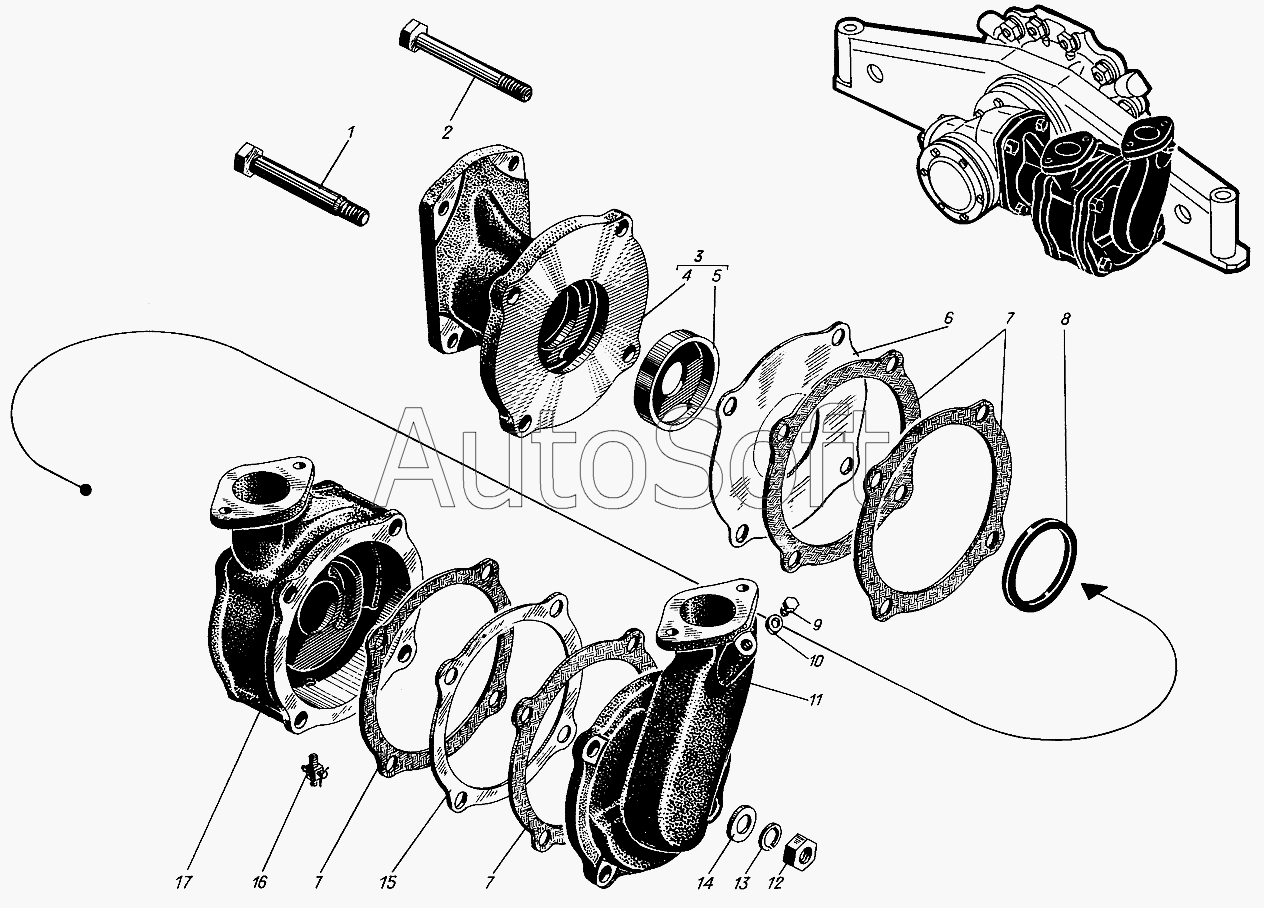 2
1
3
4 5
6
7
8
AutoSoft
9
10
11
17
16
7
15
7
14
13
12