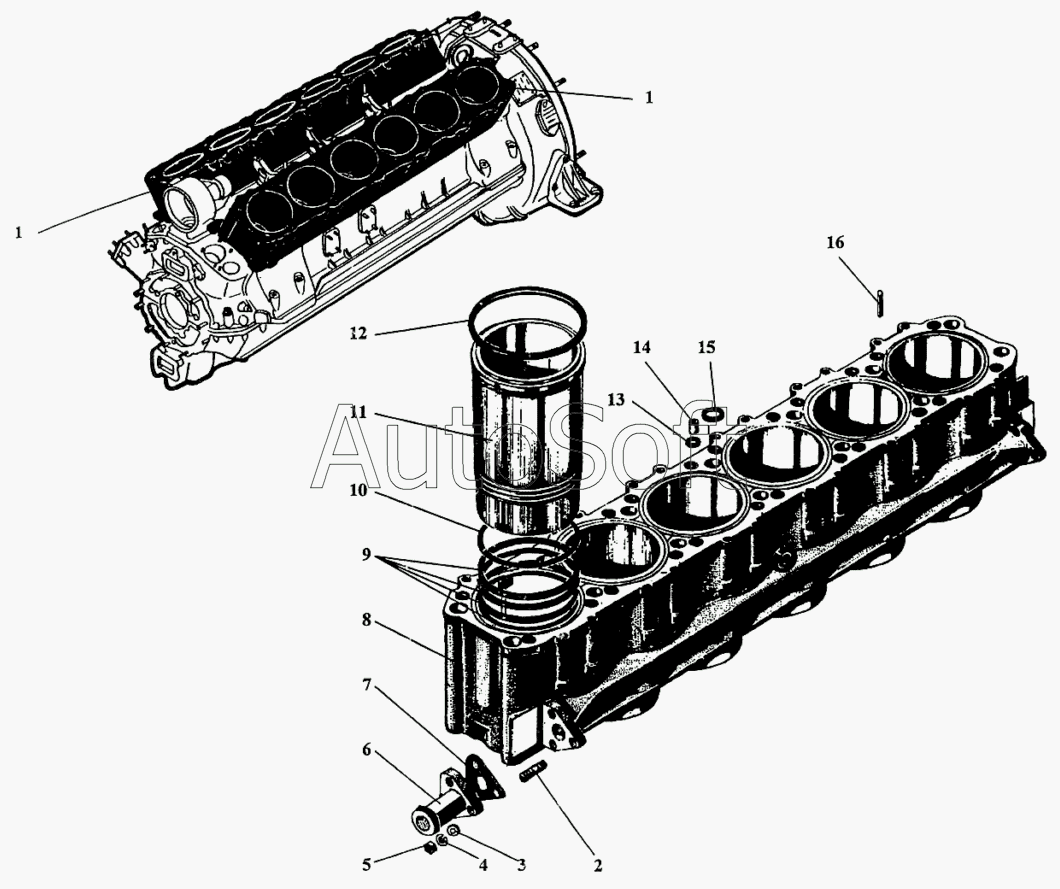 1
1
16
12
14
15
13
11
AutoSoft
10
9
8
7
6
5
4
3
2