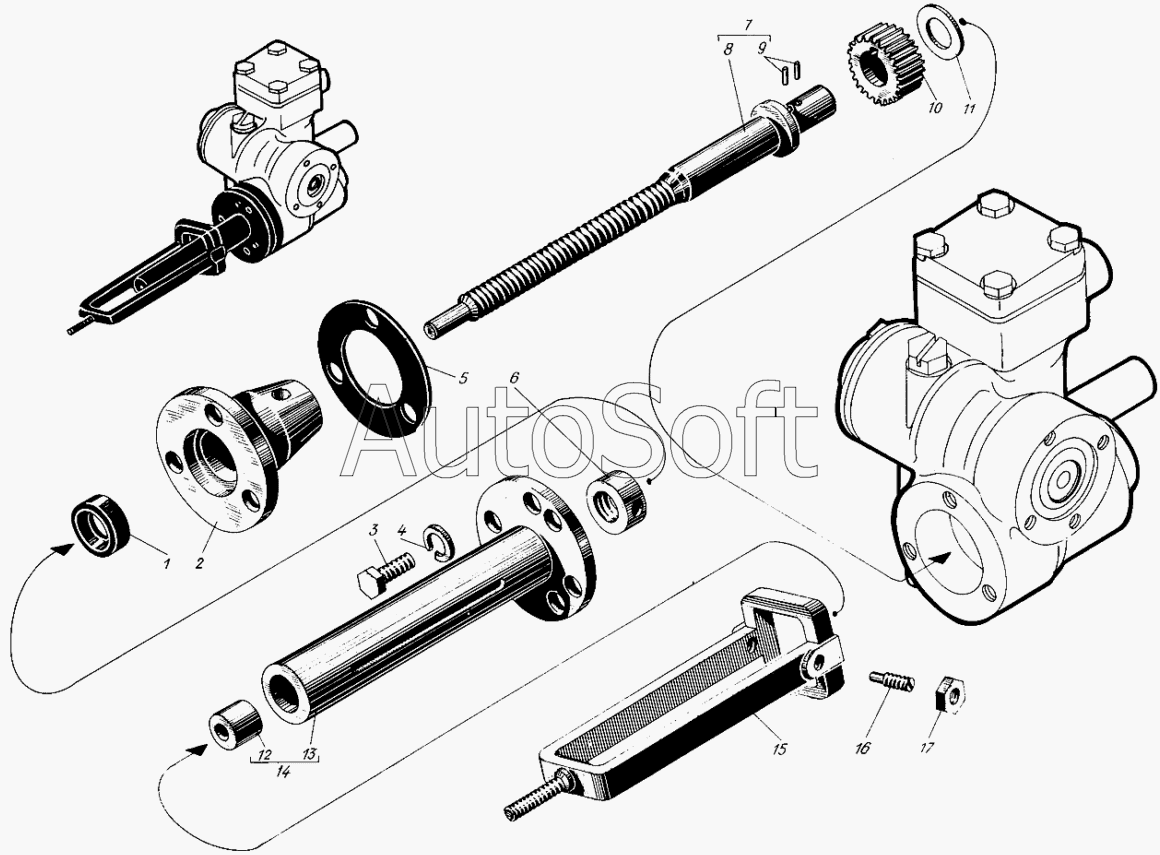 7
8
9
10
11
5
6
AutoSoft
1
2
3
4
12
13
14
15
16
17