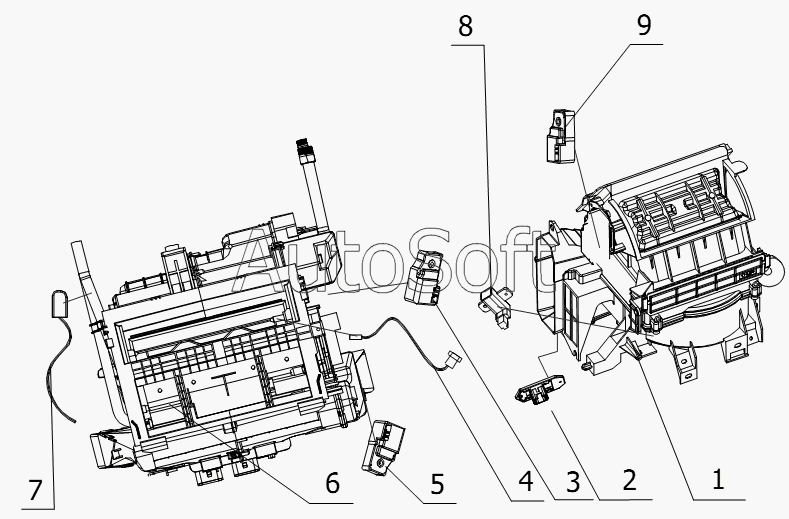 8
9
AutoSoft
7
6
5
4
3
2
1