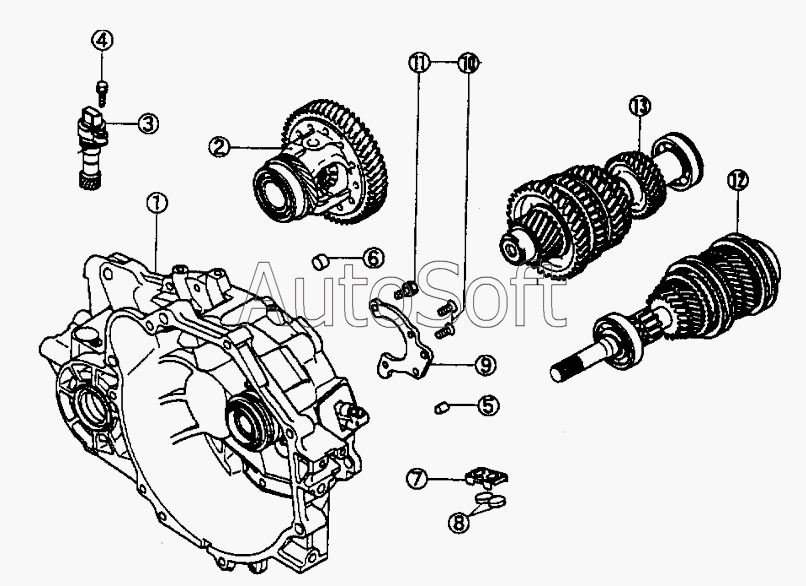 4
3
2
11
10
13
12
1
6
AutoSoft
9
5
7
8