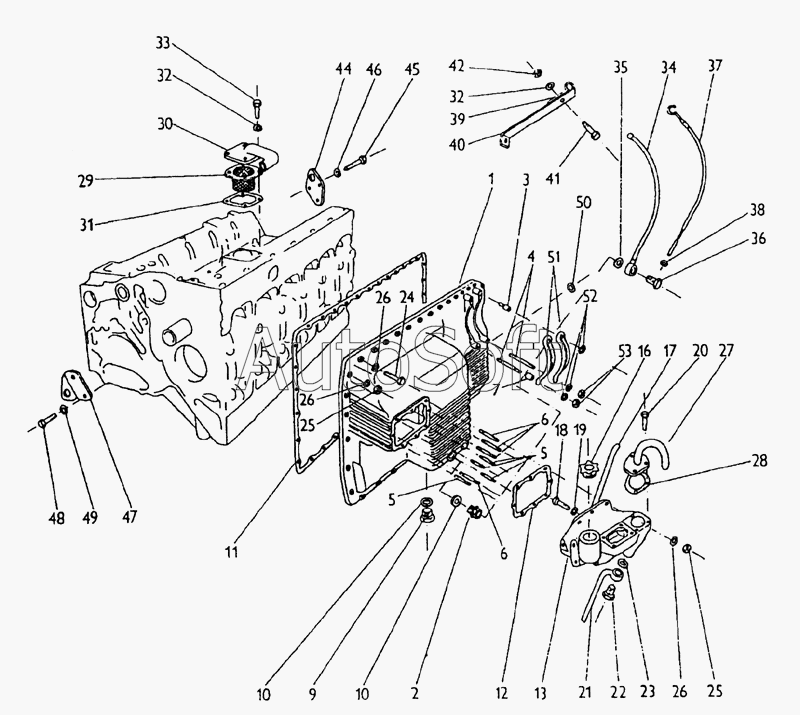 33
32
30
29
31
44
46
45
42
32
39
40
41
35
34
37
38
36
1
3
50
4
51
52
26
24
26
25
53
16
17
20
27
6
5
18
19
28
5
6
48
49
47
11
10
9
10
2
12
13
21
22
23
26
25
AutoSoft