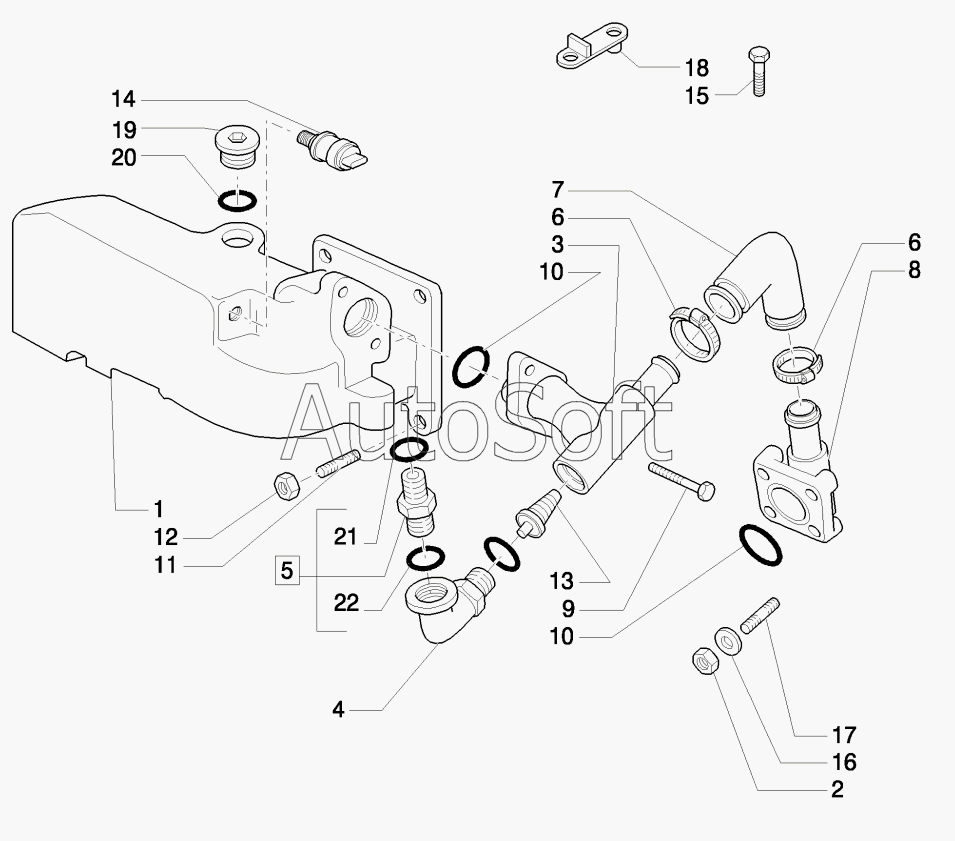 18
15
14
19
20
7
6
3
10
6
8
AutoSoft
1
12
11
21
5
22
13
9
10
4
17
16
2