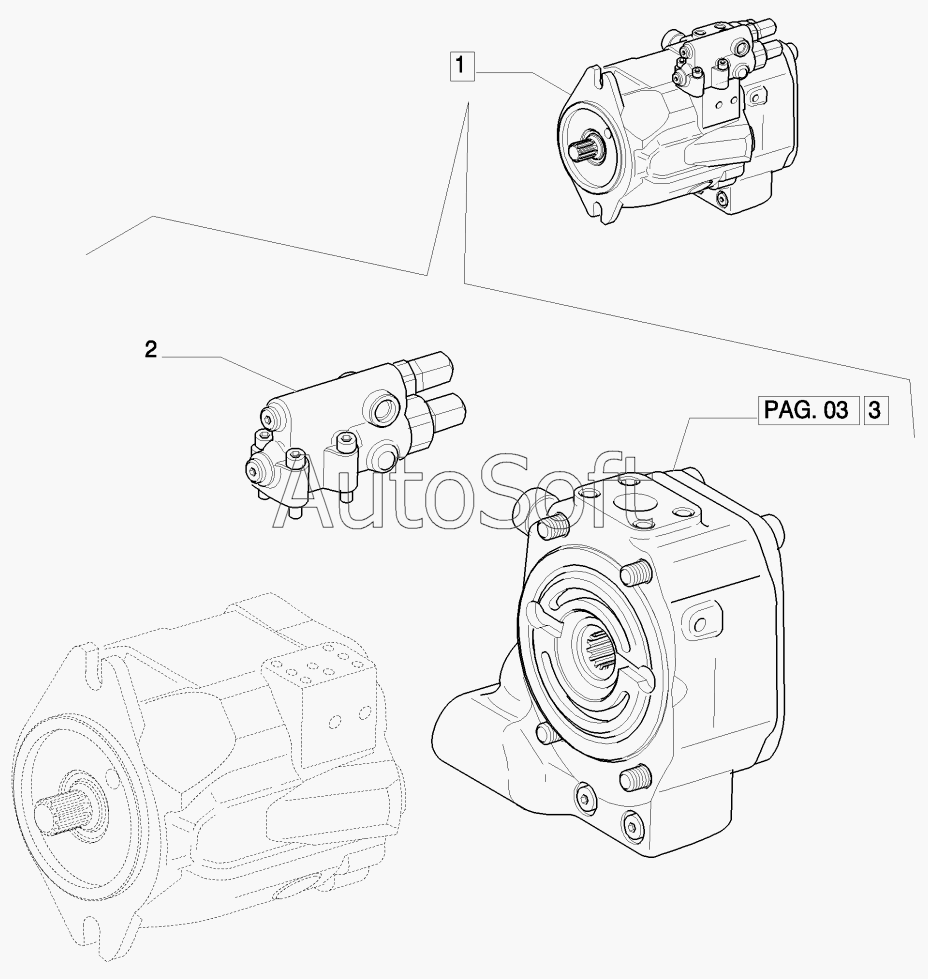 1
2
PAG. 03 3
AutoSoft