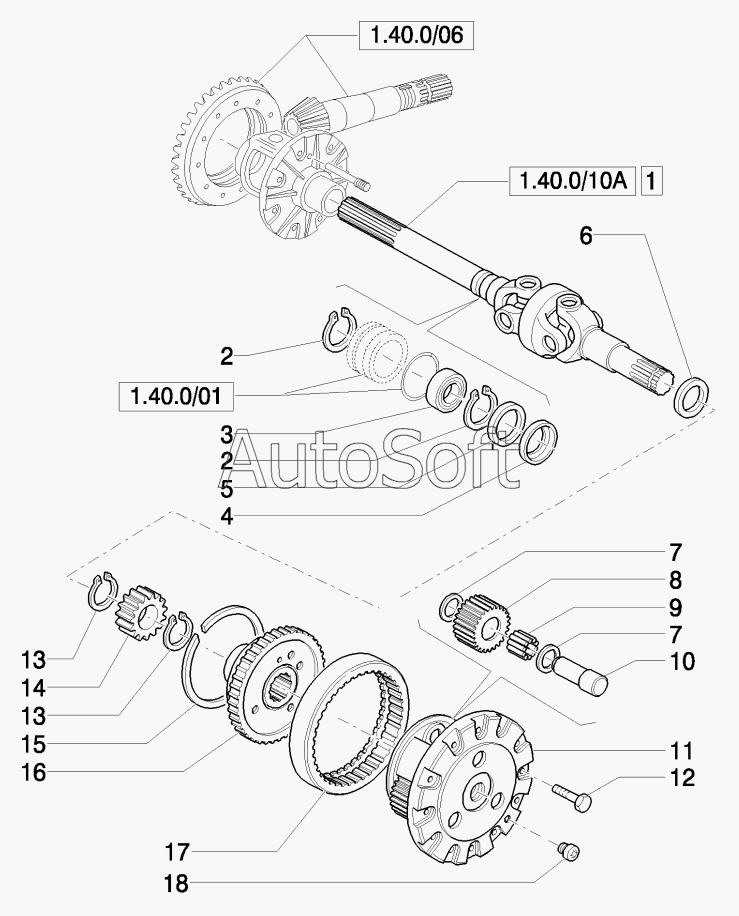 1.40.0/06
1.40.0/10A 1
6
2
1.40.0/01
3
2
5
4
AutoSoft
7
8
9
7
10
13
14
13
15
16
11
12
17
18