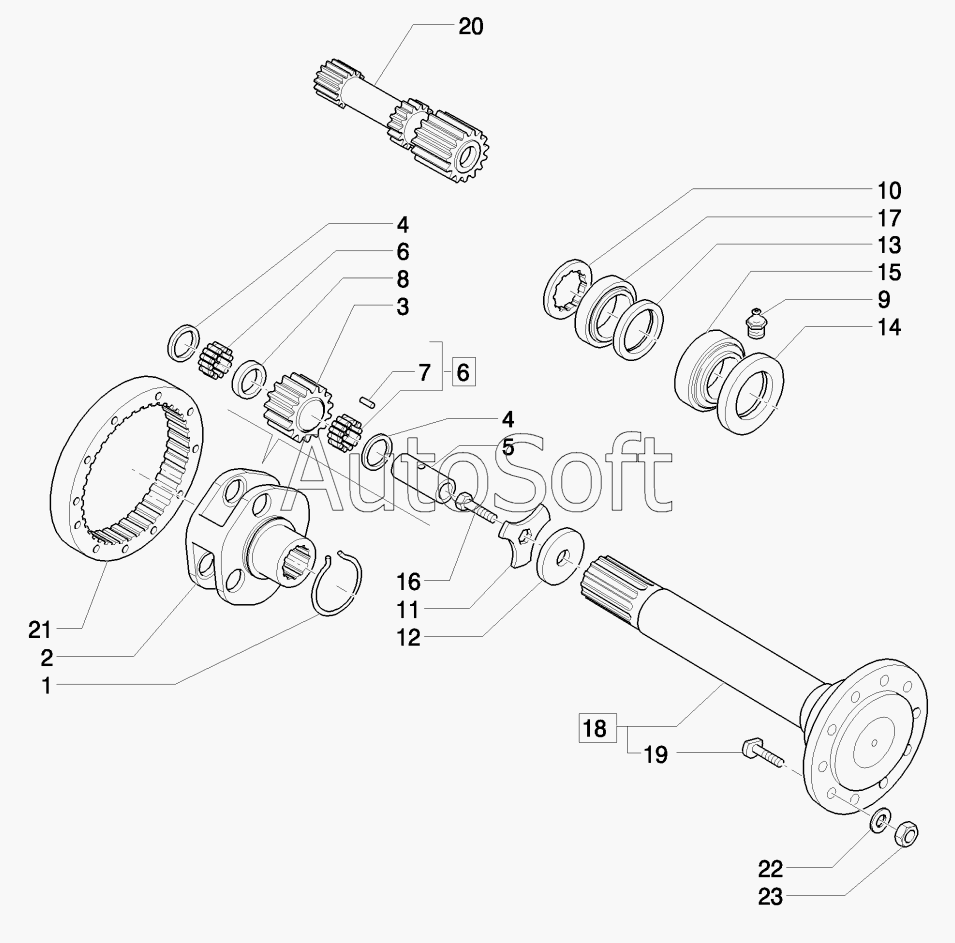 20
10
17
13
15
9
14
4
6
8
3
7
6
4
5
AutoSoft
16
11
12
21
2
1
18
19
22
23