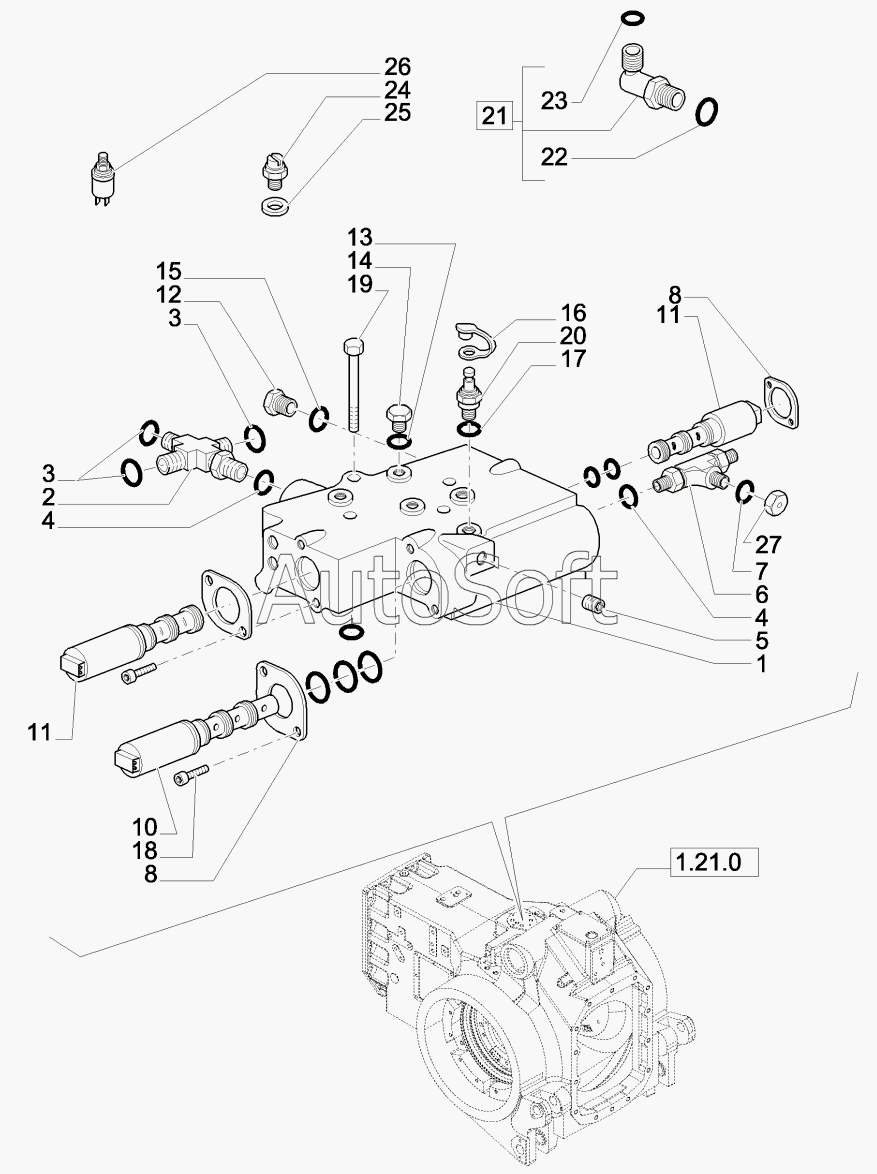 26
24
25
21
23
22
13
14
19
15
12
3
16
20
17
8
11
3
2
4
27
7
6
4
5
1
AutoSoft
11
10
18
8
1.21.0