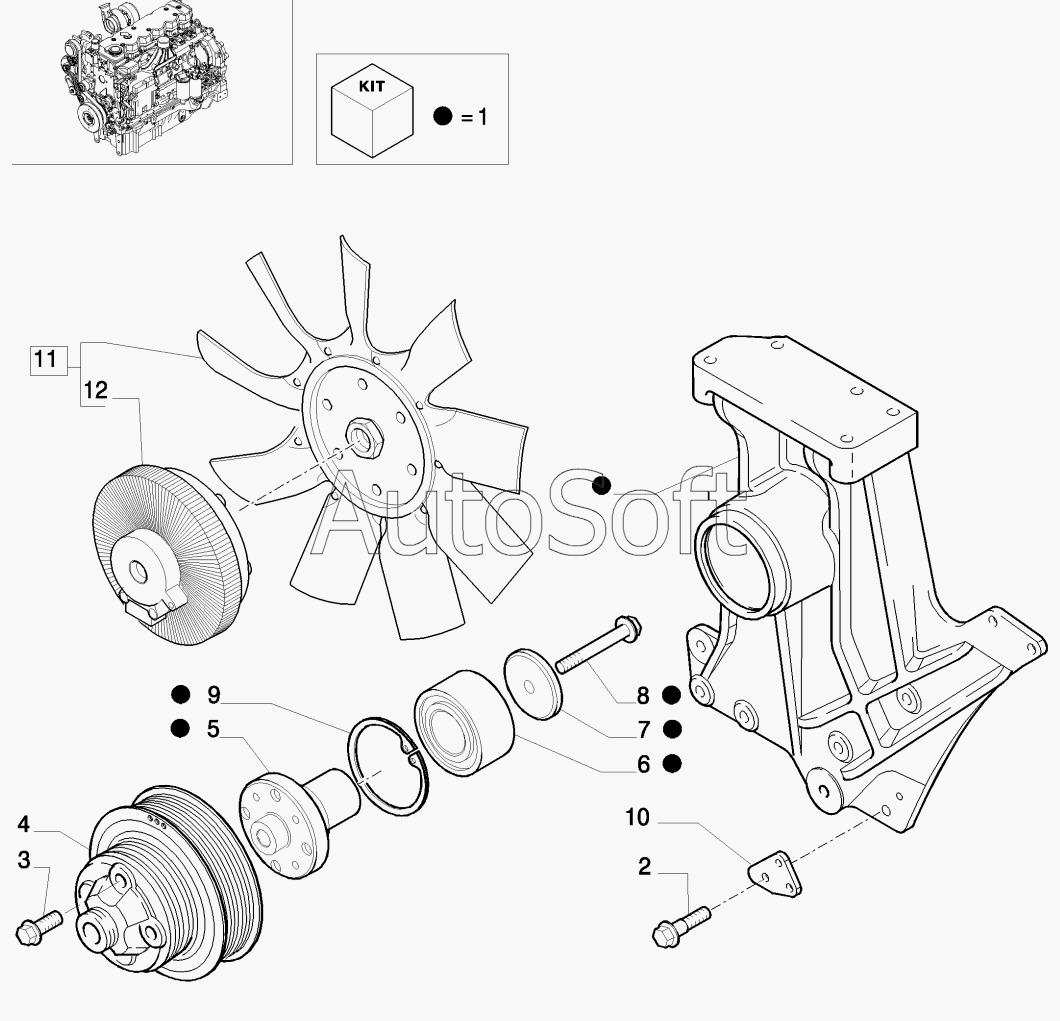 KIT
● = 1

11
12
AutoSoft
● 9
● 5
8 ●
7 ●
6 ●
4
3
10
2