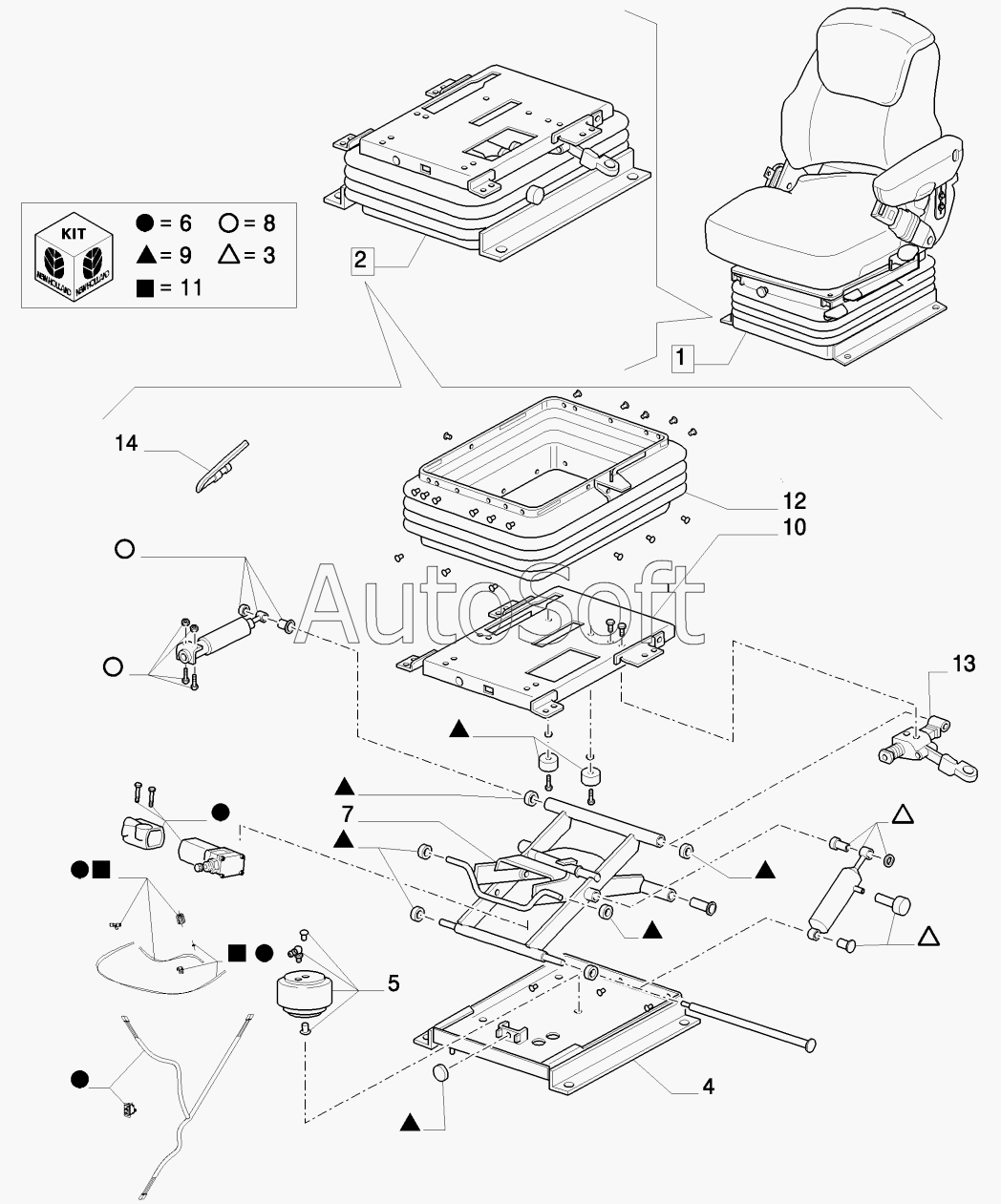 KIT
NEW HOLLAND
NEW HOLLAND
● = 6 ○ = 8
▲ = 9 △ = 3
■ = 11

2

1

14

12

10

AutoSoft

13

7

5

4