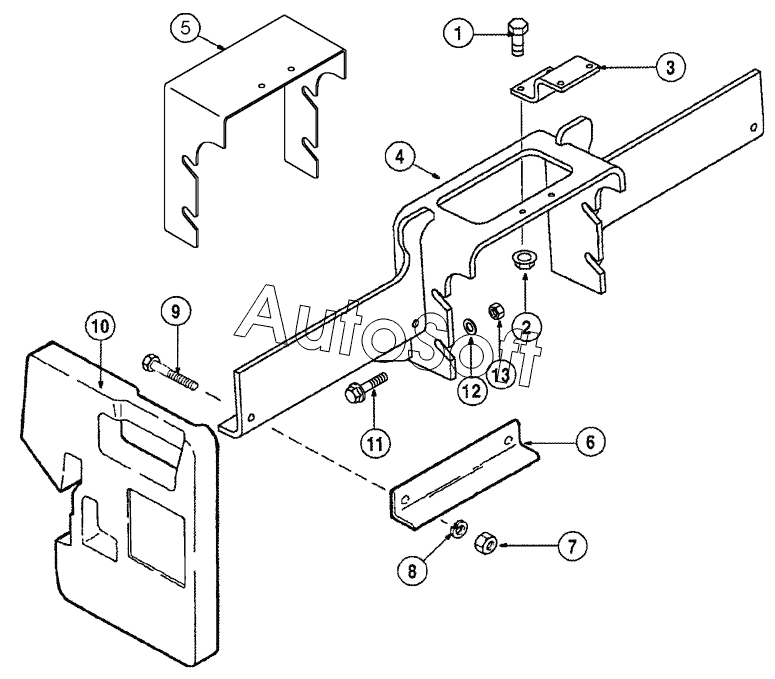 5
1
3
4
AutoSoft
10
9
2
12
13
11
6
8
7