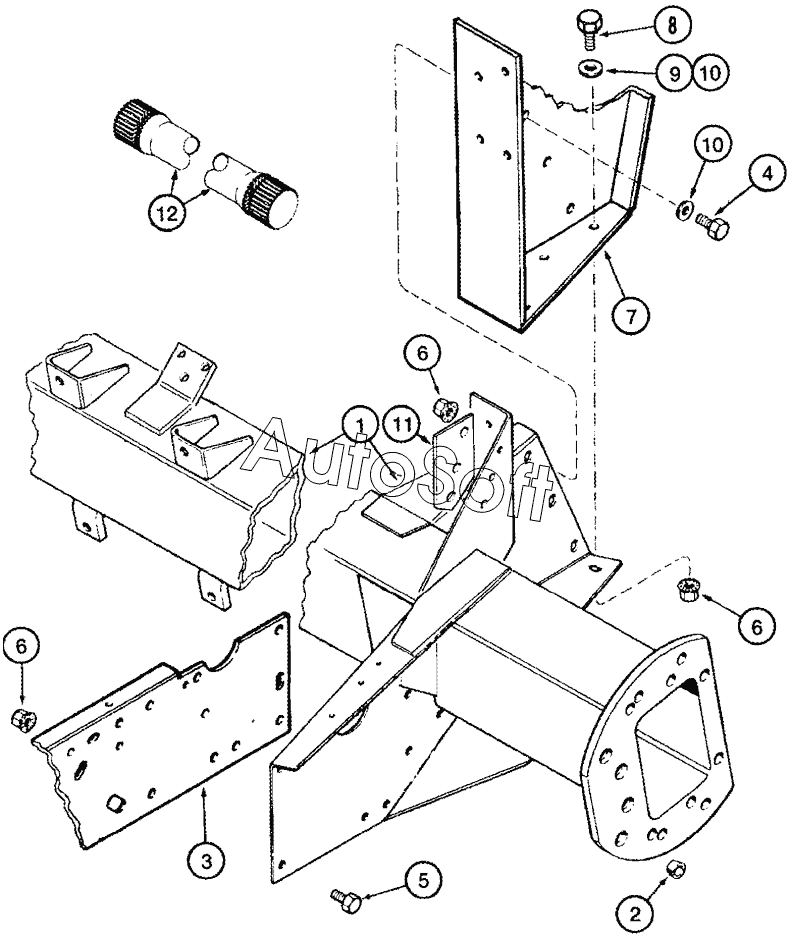 8
9 10
10
4
12
7
6
1
11
AutoSoft
6
6
3
5
2