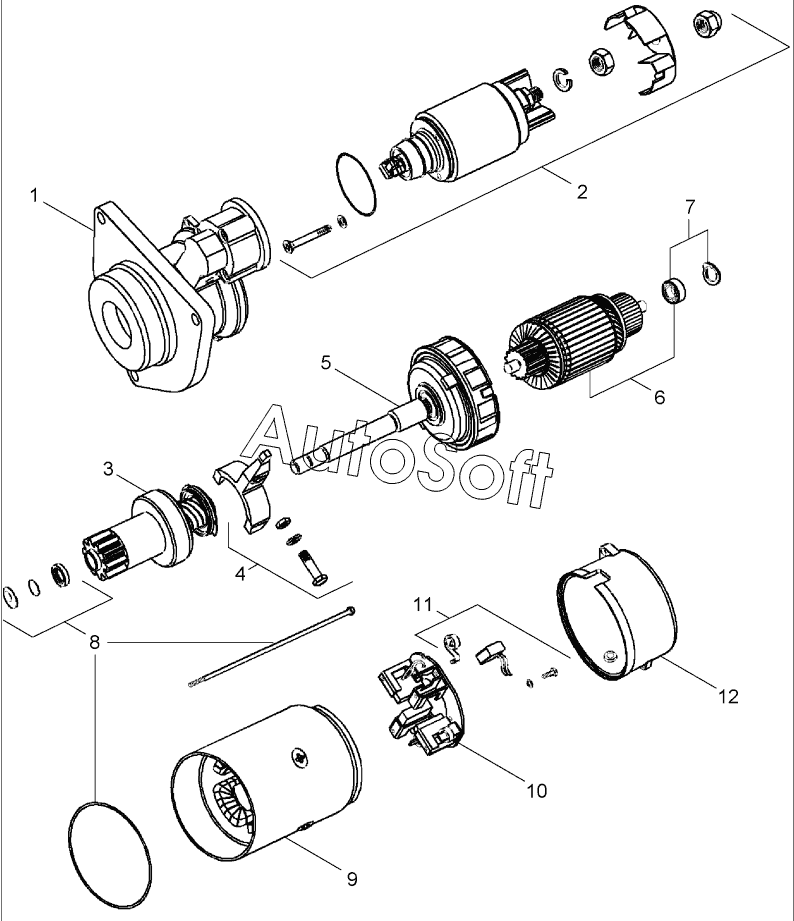 1
2
7
5
6
AutoSoft
3
4
8
11
12
10
9