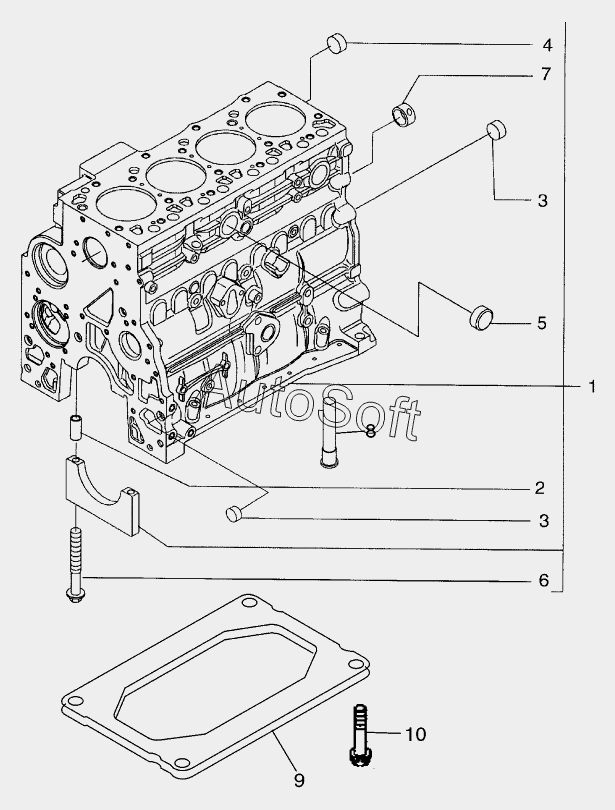 4
7
3
5
1
AutoSoft
8
2
3
6
10
9