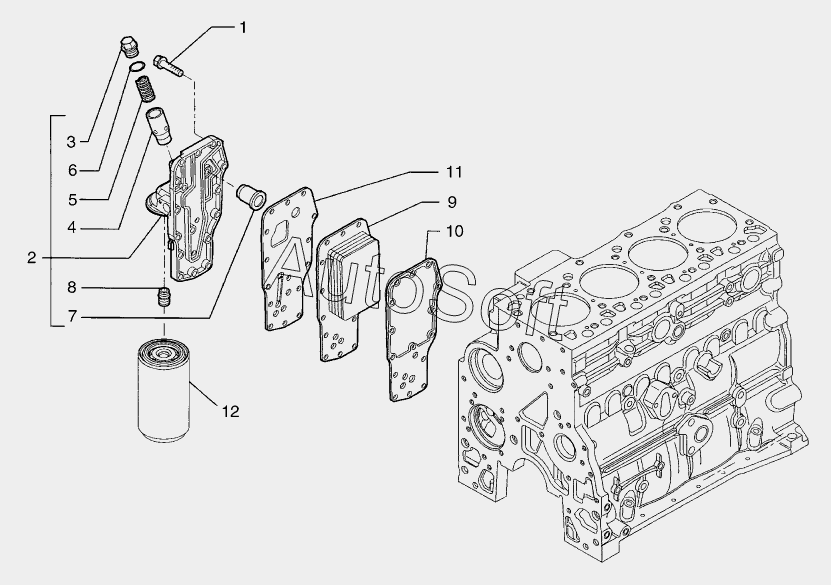 1
3
6
5
4
2
8
7
11
9
10
12
AutoSoft