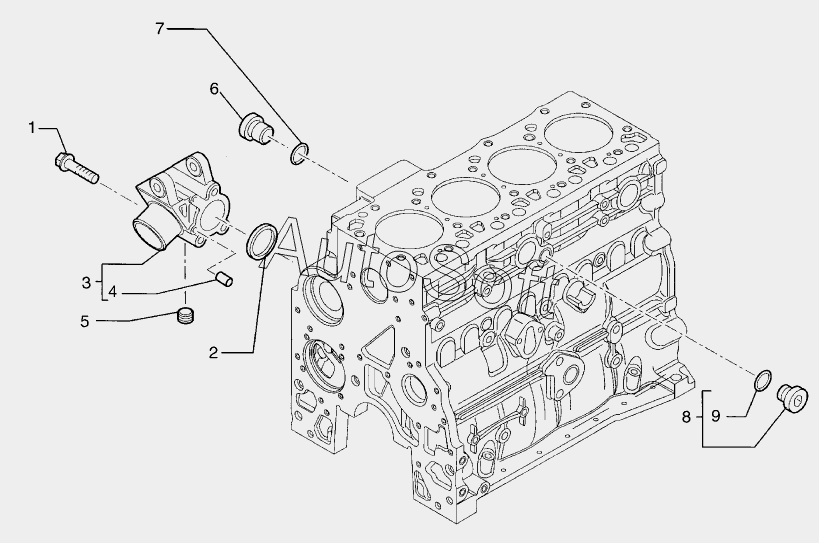 7
6
1
3
4
5
2
AutoSoft
8
9