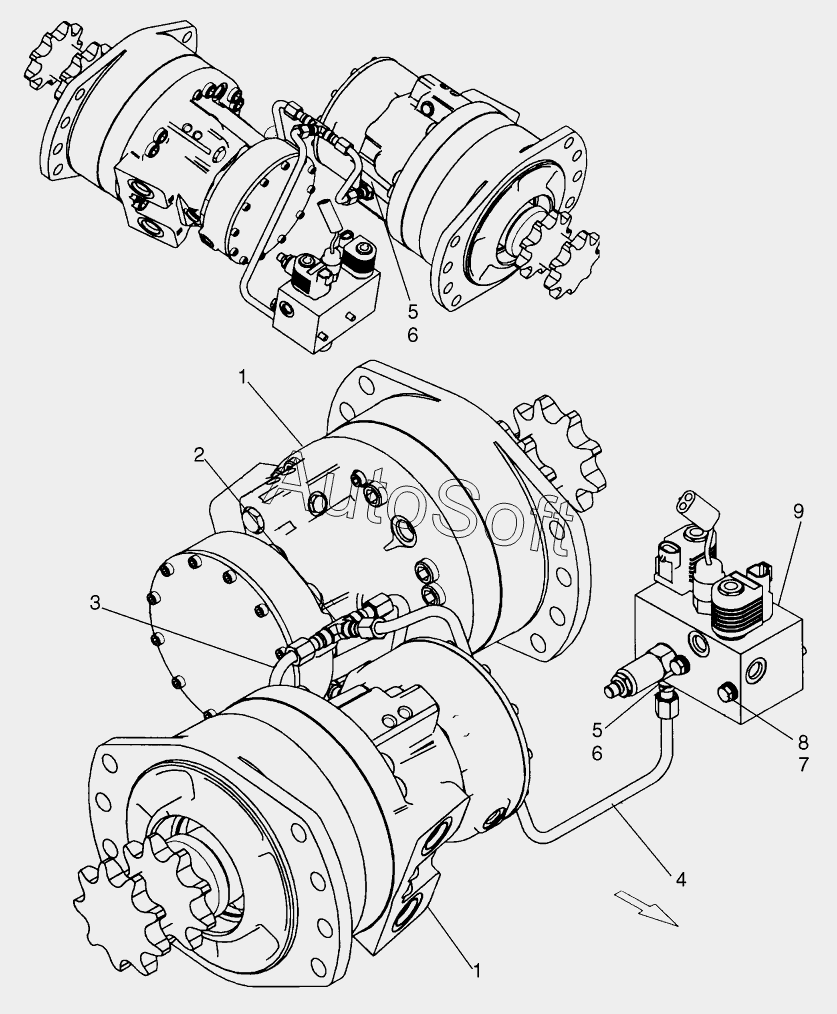 5
6
1
2
AutoSoft
9
3
5
6
8
7
4
1