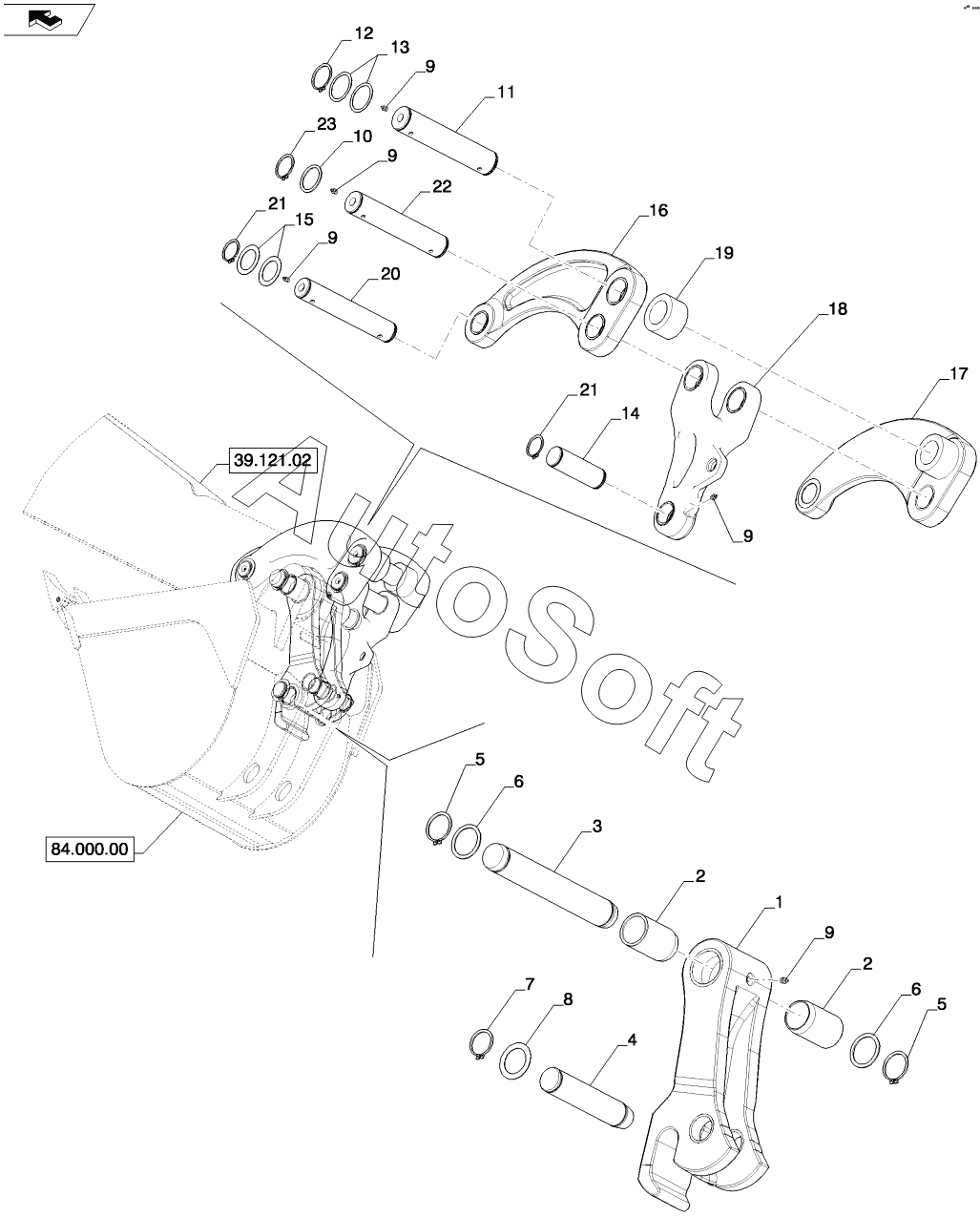 12
13
9
11
23
10
9
22
21
15
9
20
16
19
18
17
21
14
9
39.121.02
AutoSoft
84.000.00
5
6
3
2
1
9
2
6
5
7
8
4