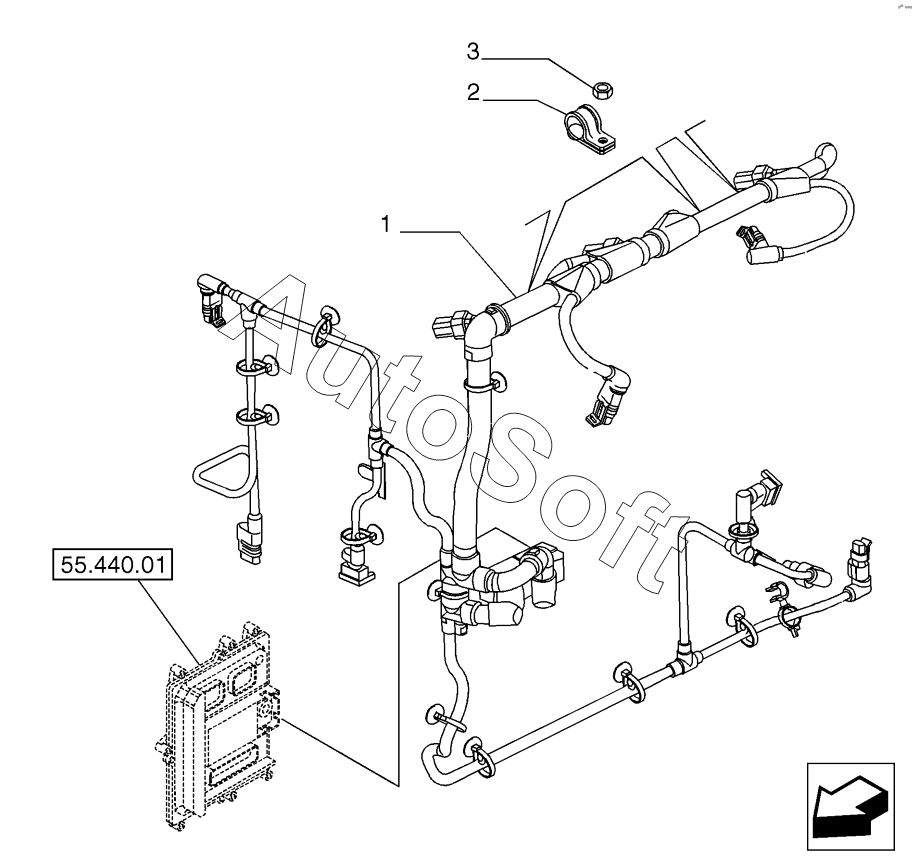 3
2
1
AutoSoft
55.440.01