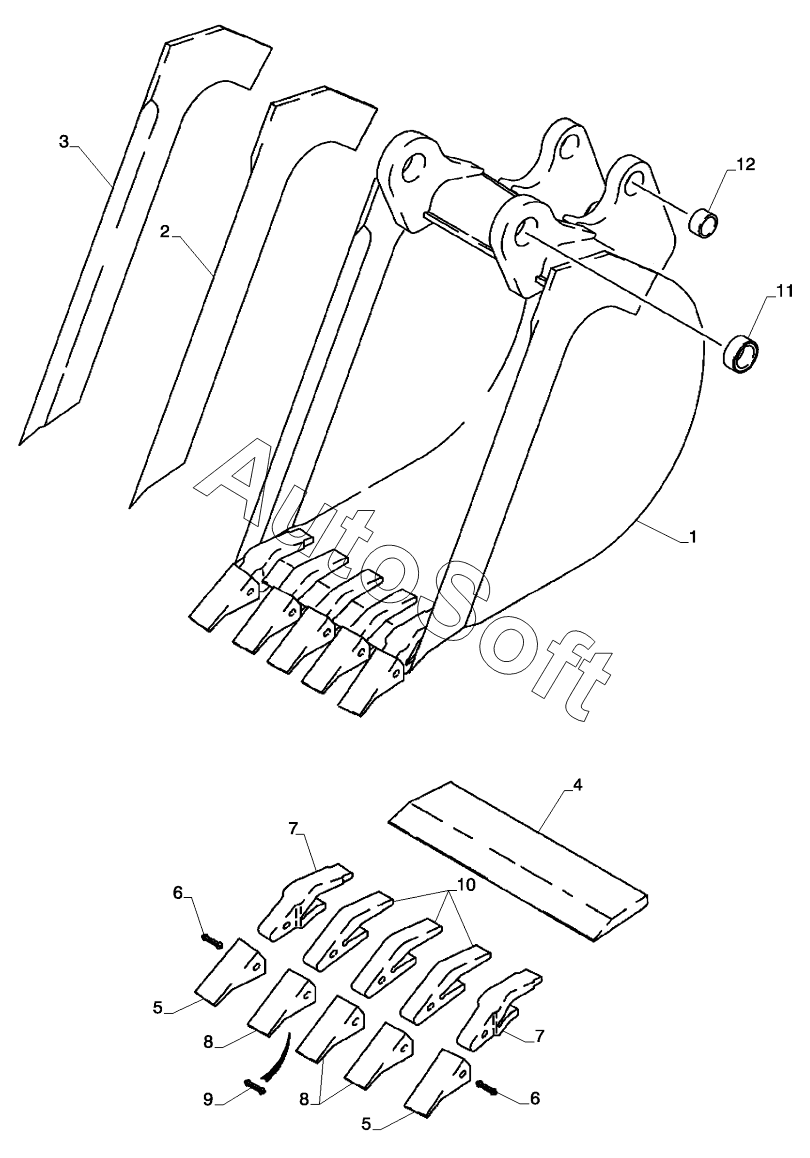 3
2
12
11
1
AutoSoft
4
7
10
6
5
8
7
9
8
6
5