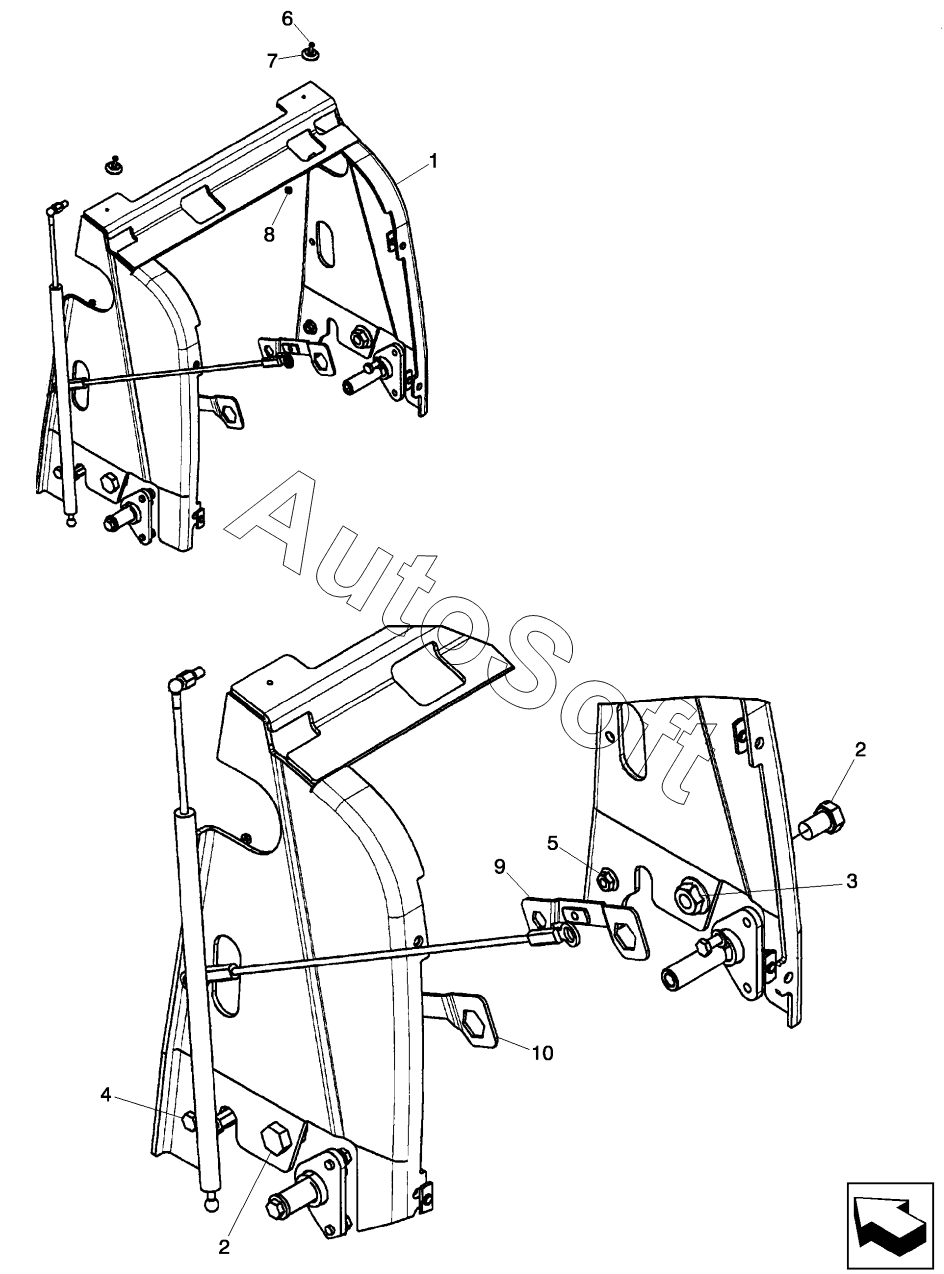 6
7
1
8
AutoSoft
2
5
9
3
10
4
2