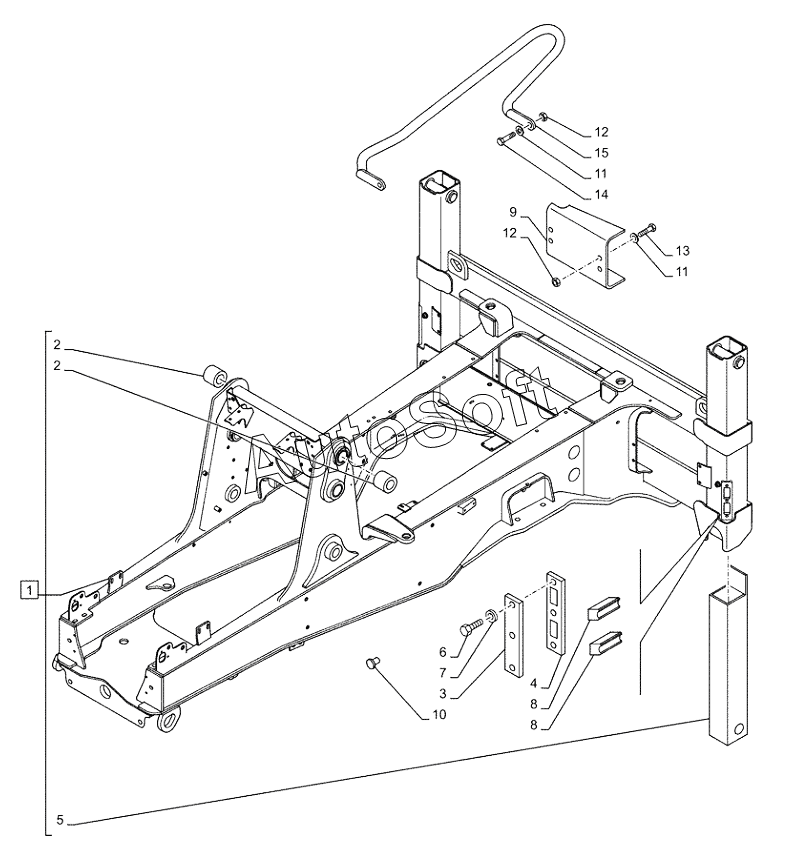 12
15
11
14
9
12
13
11
2
2
AutoSoft
1
6
7
3
4
8
8
10
5