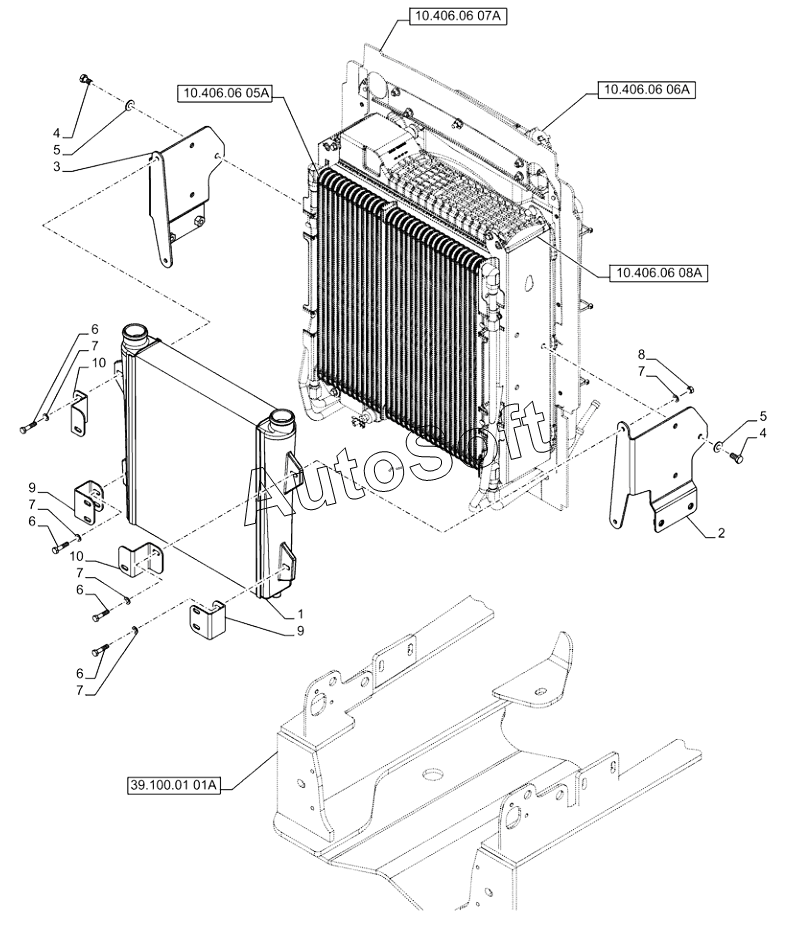 10.406.06 07A
10.406.06 05A
10.406.06 06A
4
5
3
10.406.06 08A
6
7
10
8
7
5
4
AutoSoft
9
7
6
2
10
7
6
1
9
6
7
39.100.01 01A