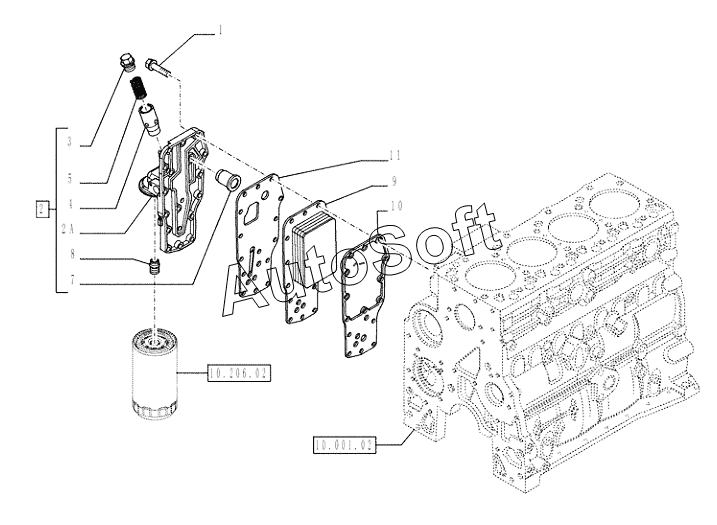 1
3
5
4
2
2 A
8
7
11
9
10
AutoSoft
10.206.02
10.001.02