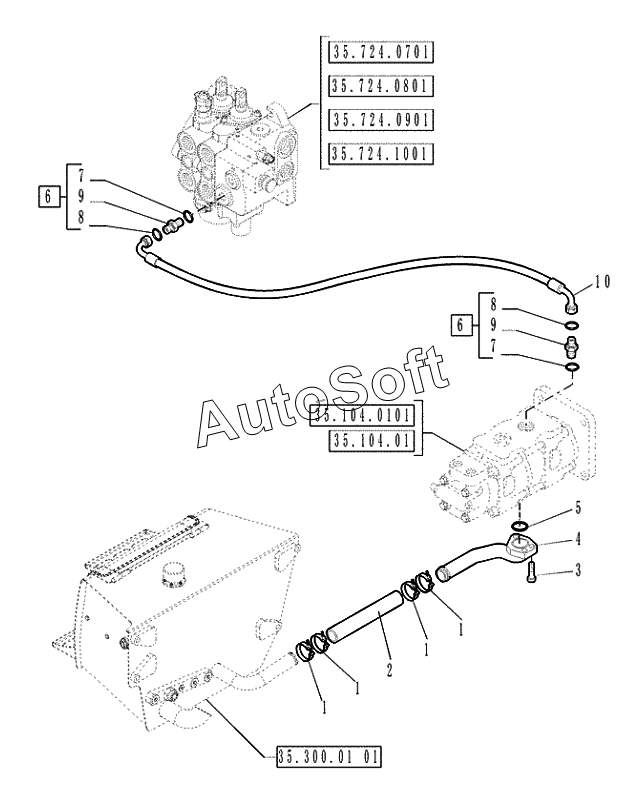 35.724.0701
35.724.0801
35.724.0901
35.724.1001
6
7
9
8
10
6
8
9
7
AutoSoft
35.104.0101
35.104.01
5
4
3
1
1
2
1
1
35.300.01 01