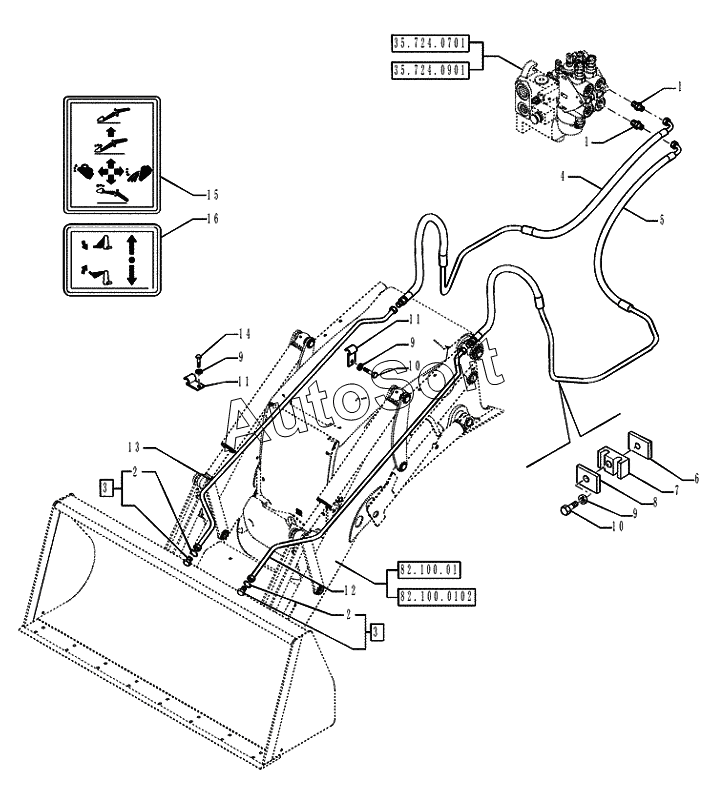 35.724.0701
35.724.0901
1
1
4
5
15
16
14
9
11
11
9
10
AutoSoft
13
3
2
6
7
8
9
10
82.100.01
82.100.0102
12
2
3