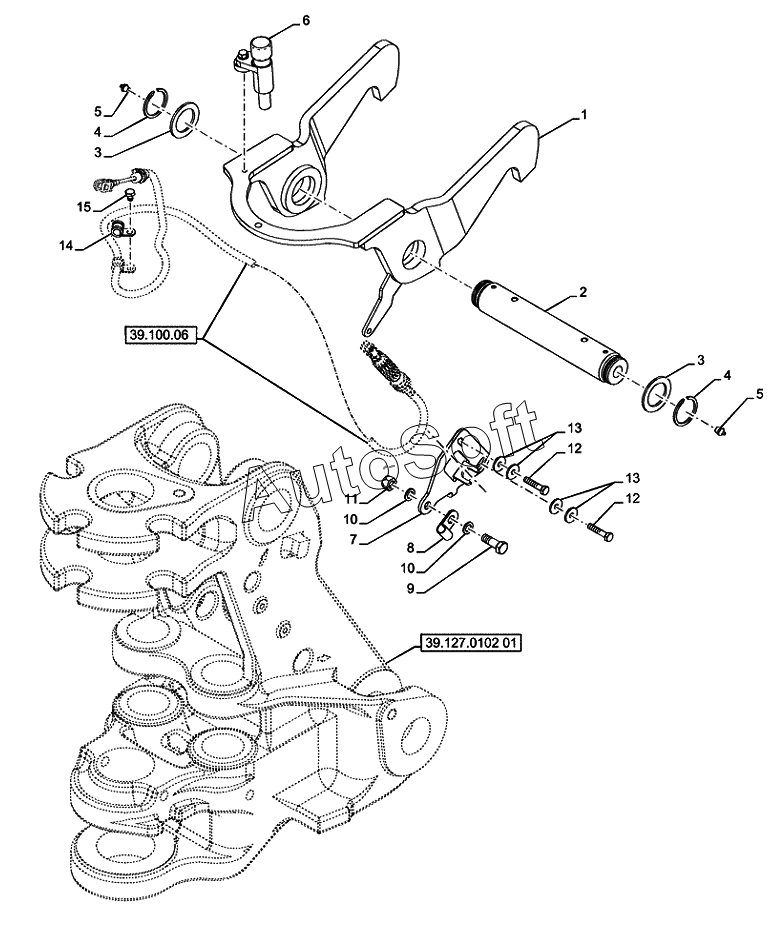 6
1
5
4
3
15
14
2
39.100.06
3
4
5
AutoSoft
13
12
13
12
11
10
7
8
10
9
39.127.0102 01