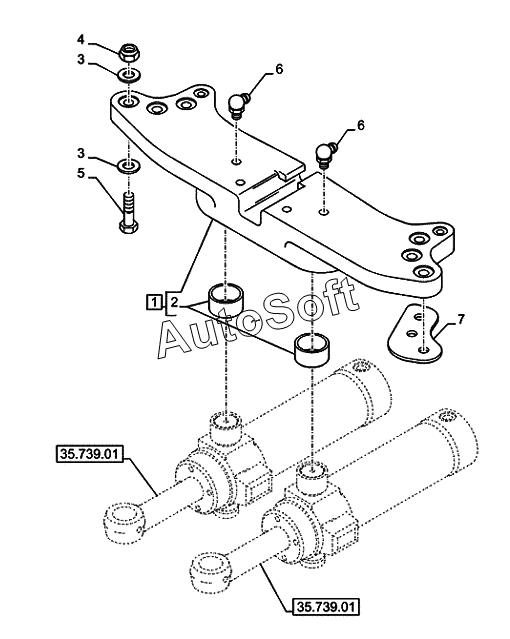 4
3
6
6
3
5
1
2
AutoSoft
7
35.739.01
35.739.01