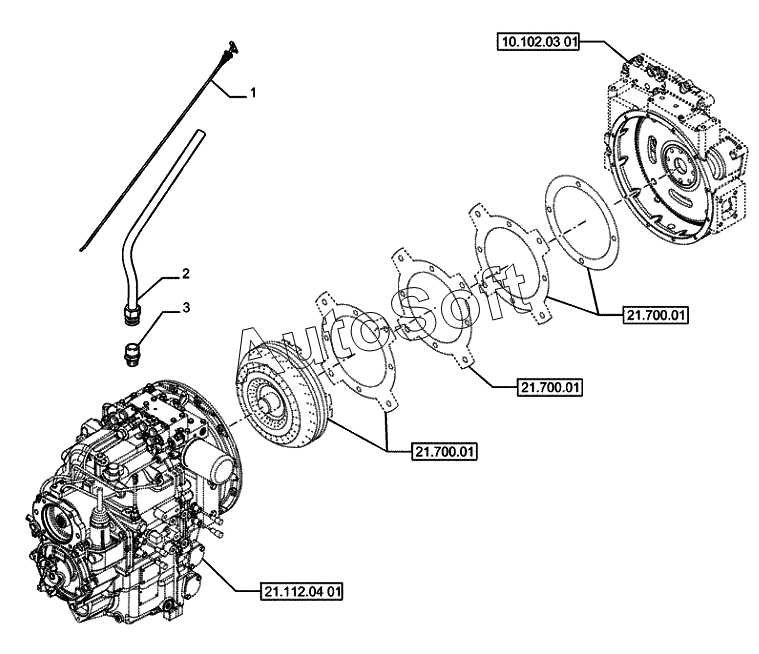 10.102.03 01
1
2
3
AutoSoft
21.700.01
21.700.01
21.700.01
21.112.04 01