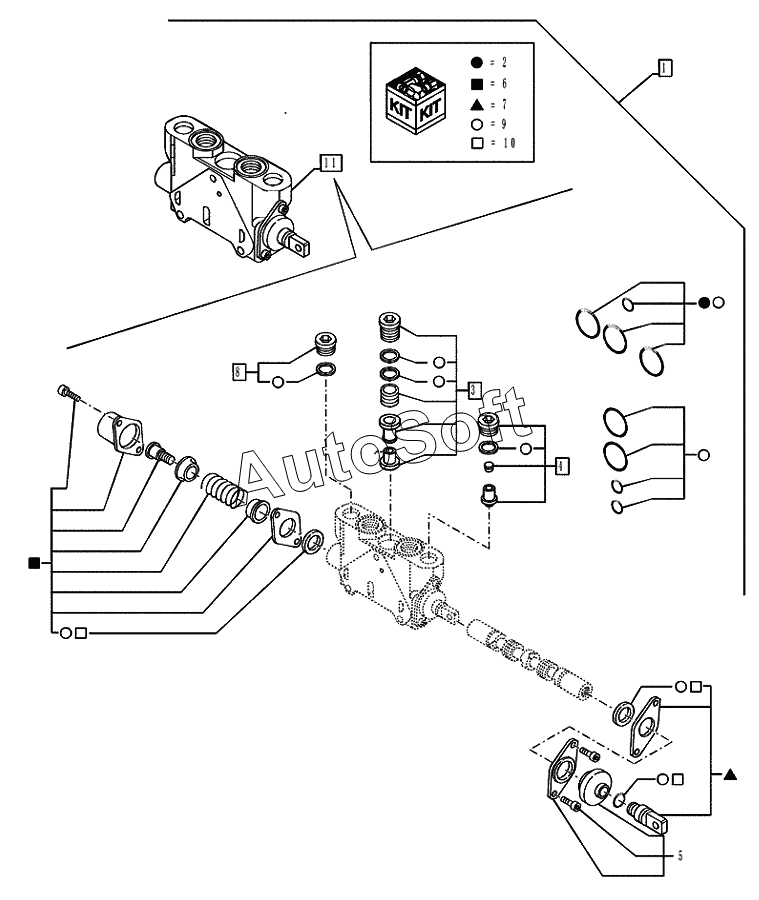 KIT KIT
● = 2
■ = 6
▲ = 7
○ = 9
□ = 10

1
11
8
3
4
5

AutoSoft