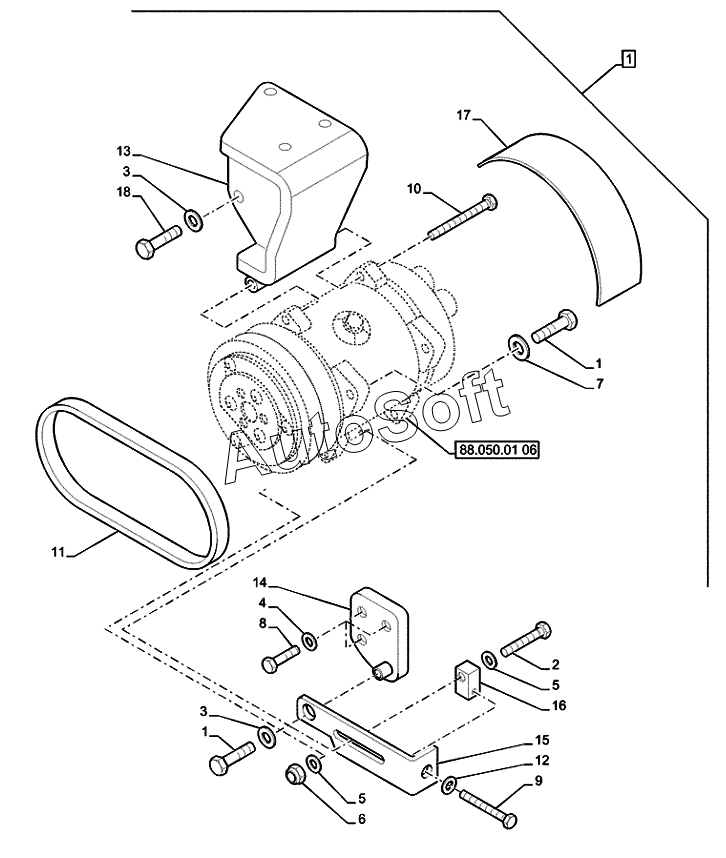 1
17
13
3
18
10
1
7
AutoSoft
88.050.01 06
11
14
4
8
2
5
16
3
1
15
12
9
5
6