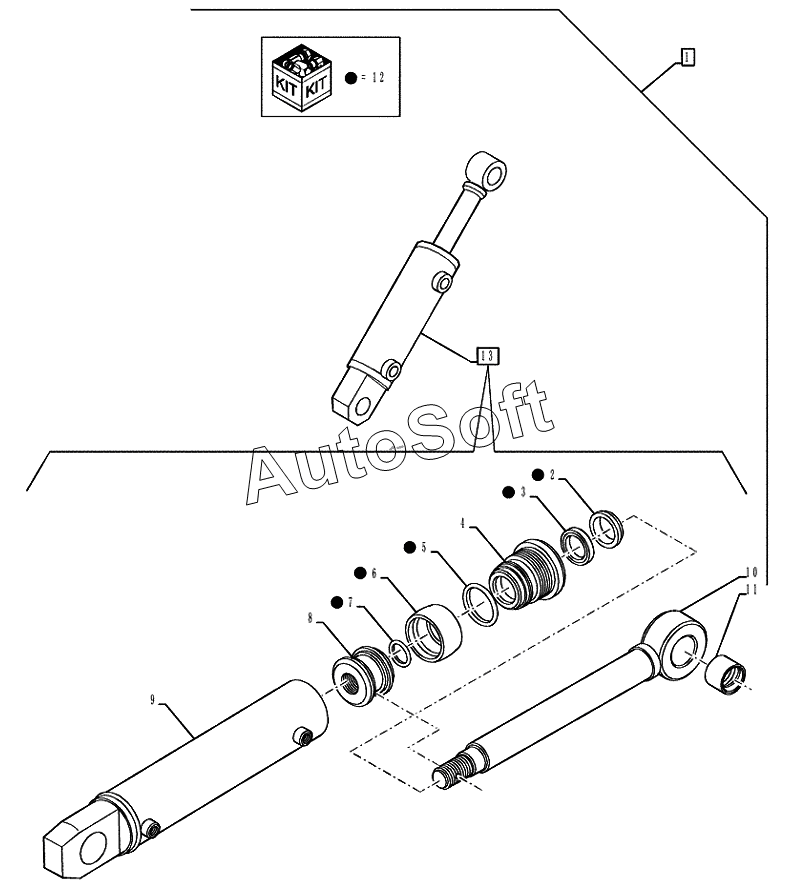 KIT KIT
● = 12

1

13

AutoSoft

● 2
● 3
4
● 5
● 6
● 7
8
9
10
11