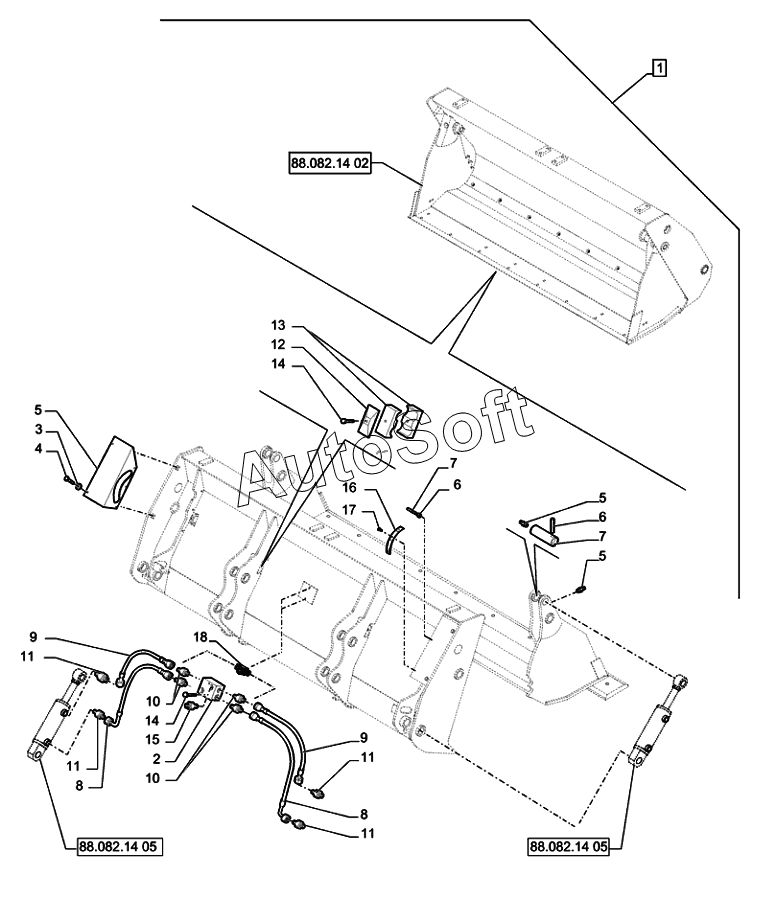 1
88.082.14 02
13
12
14
5
3
4
AutoSoft
7
6
16
17
5
6
7
5
9
11
18
10
14
15
2
10
11
8
9
11
8
11
88.082.14 05
88.082.14 05