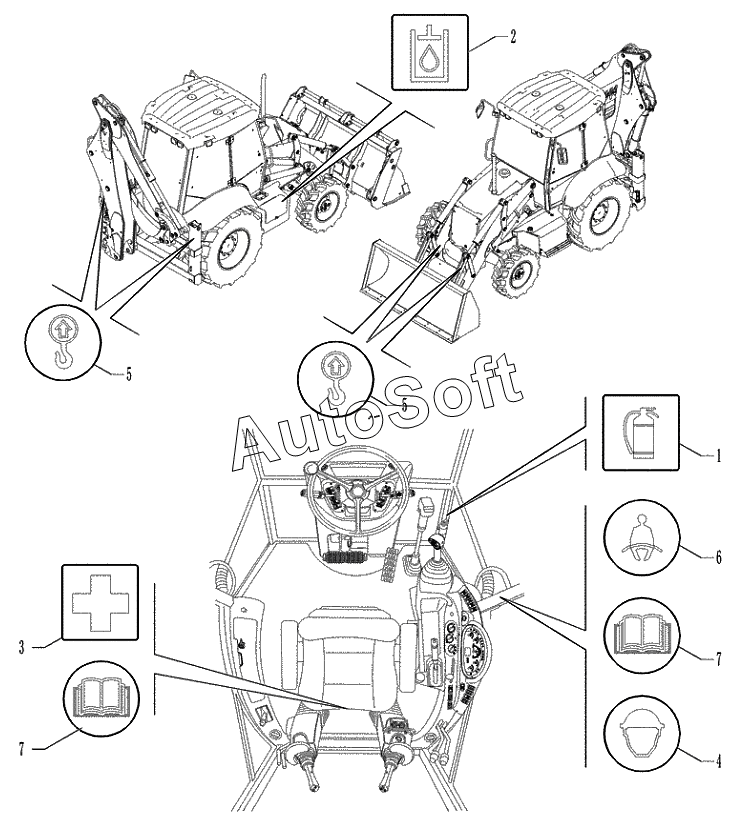 2

5

5

AutoSoft

1

6

3

7

7

4