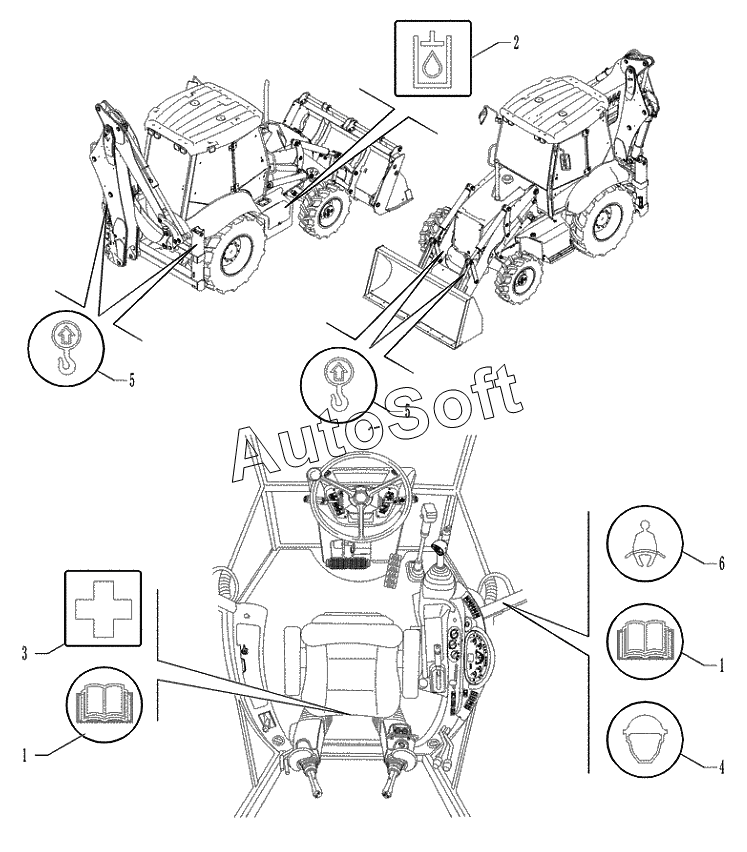 2

5

5

AutoSoft

6

3

1

1

4