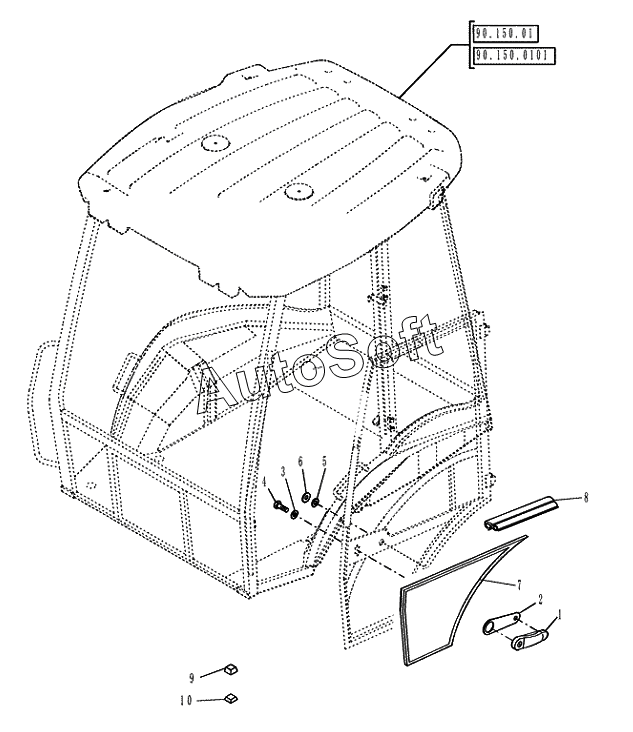 90.150.01
90.150.0101

AutoSoft

4
3
6
5
8
7
2
1
9
10