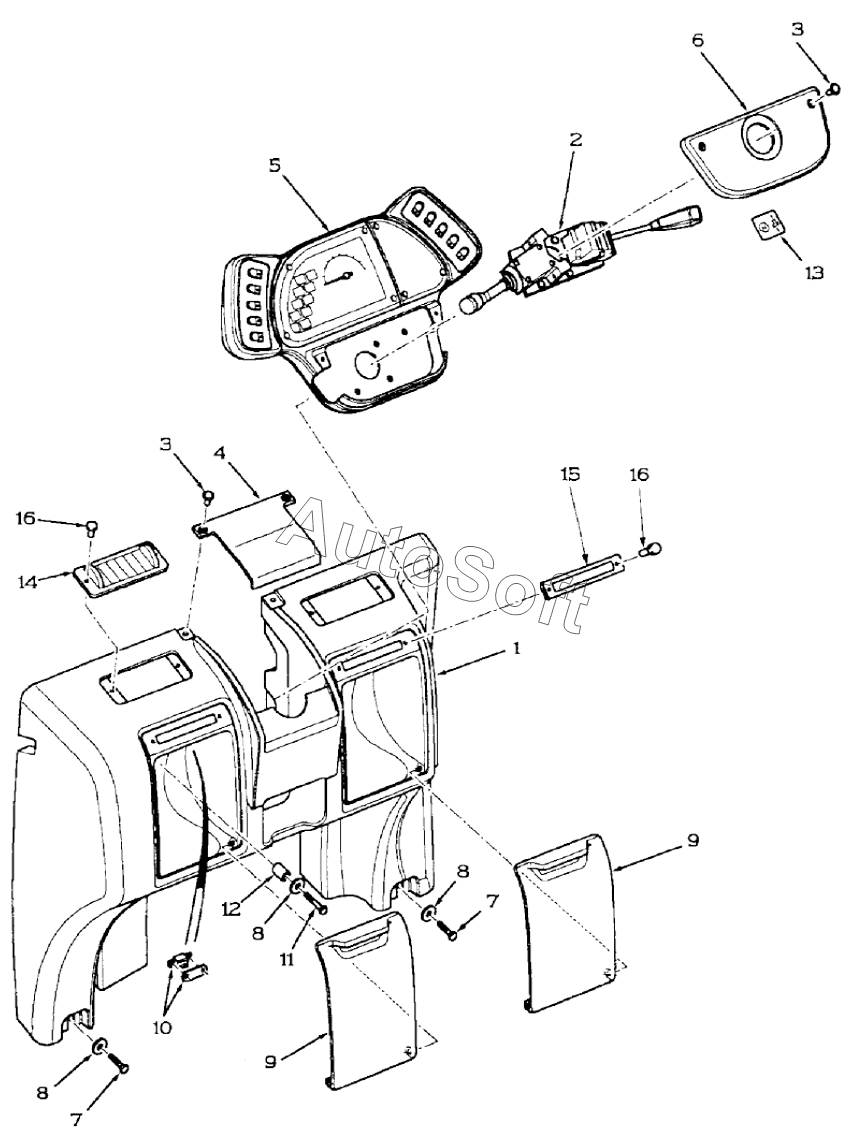 6
3
2
5
13
3
4
15
16
16
14
AutoSoft
1
9
12
8
8
7
11
10
9
8
7