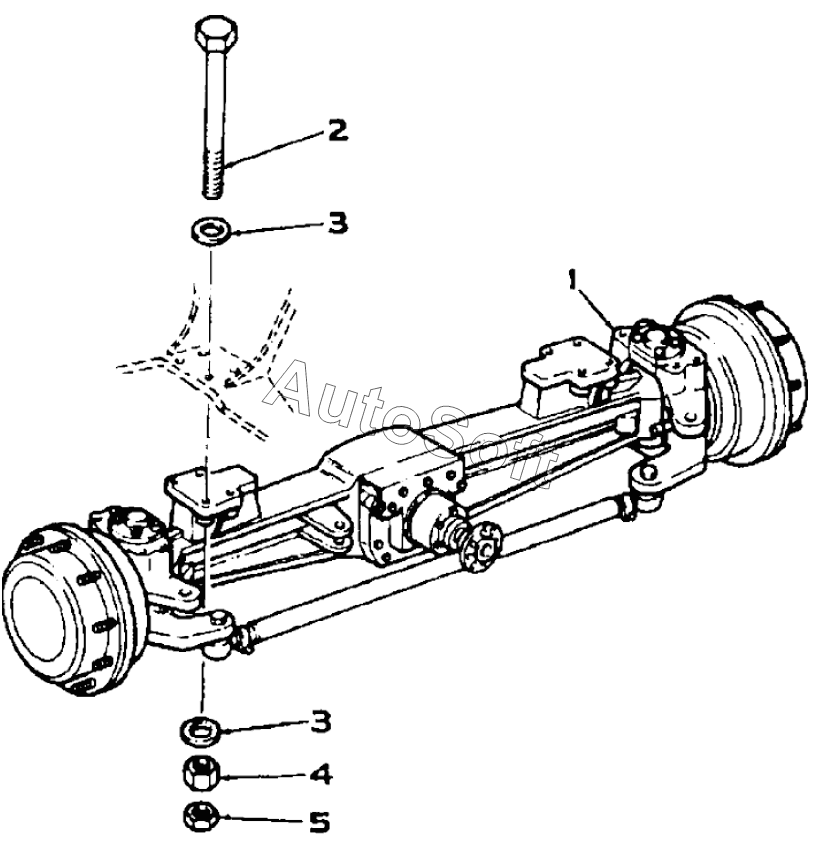 2
3
1
AutoSoft
3
4
5