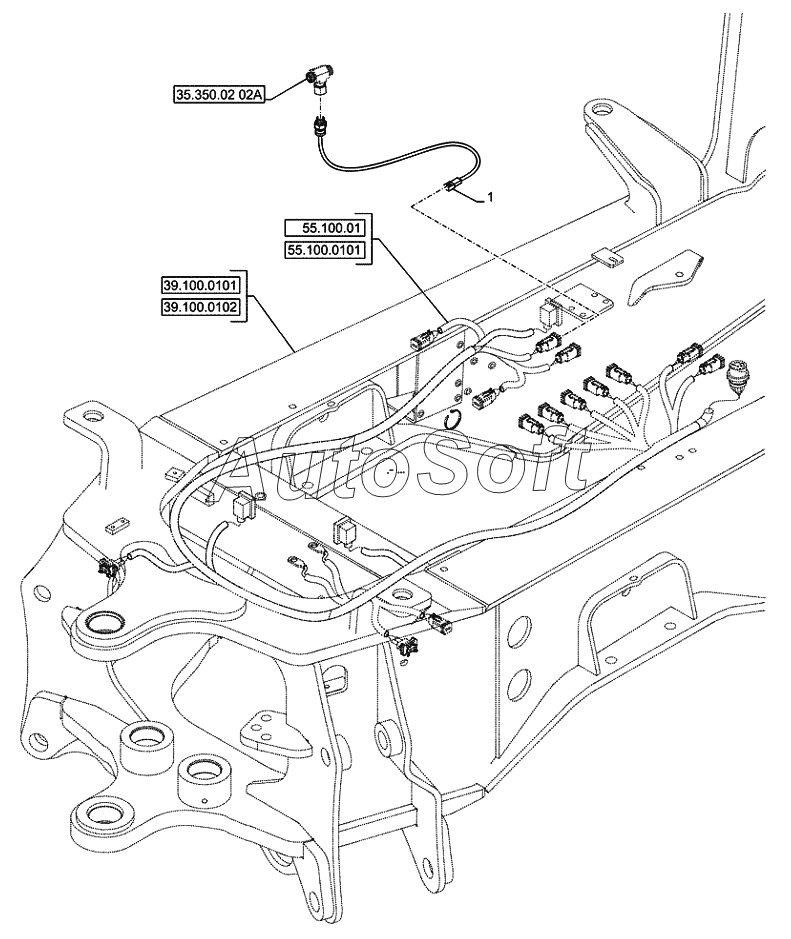 35.350.02 02A

1

55.100.01
55.100.0101

39.100.0101
39.100.0102

AutoSoft