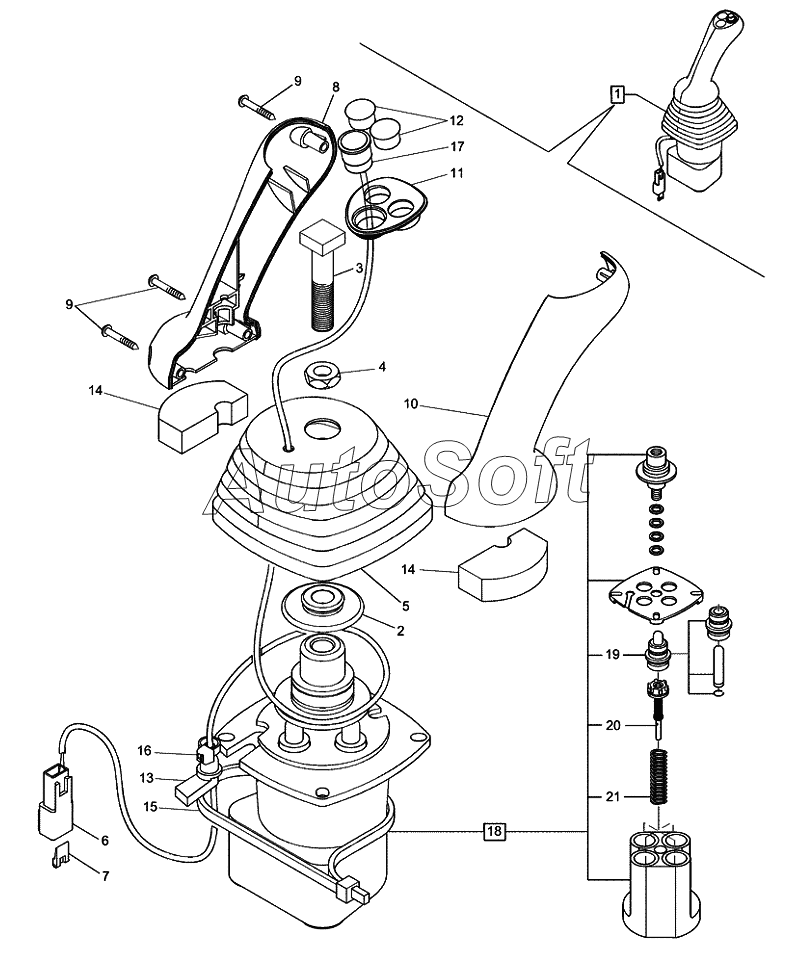 9
8
12
17
11
1
3
9
4
14
10
AutoSoft
14
5
2
19
20
16
13
21
15
18
6
7