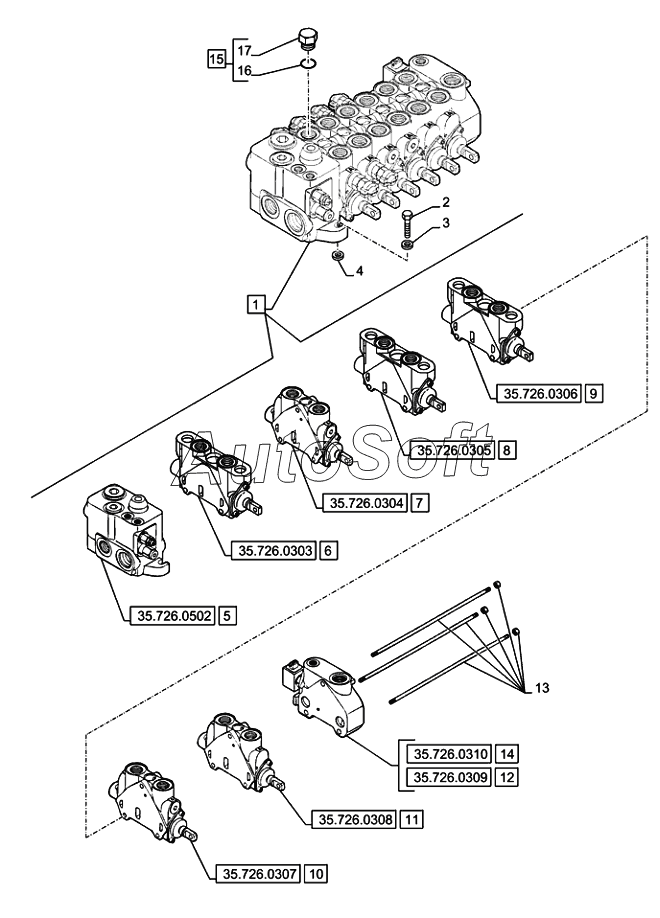 15
17
16
2
3
4
1
35.726.0306 9
35.726.0305 8
AutoSoft
35.726.0304 7
35.726.0303 6
35.726.0502 5
13
35.726.0310 14
35.726.0309 12
35.726.0308 11
35.726.0307 10