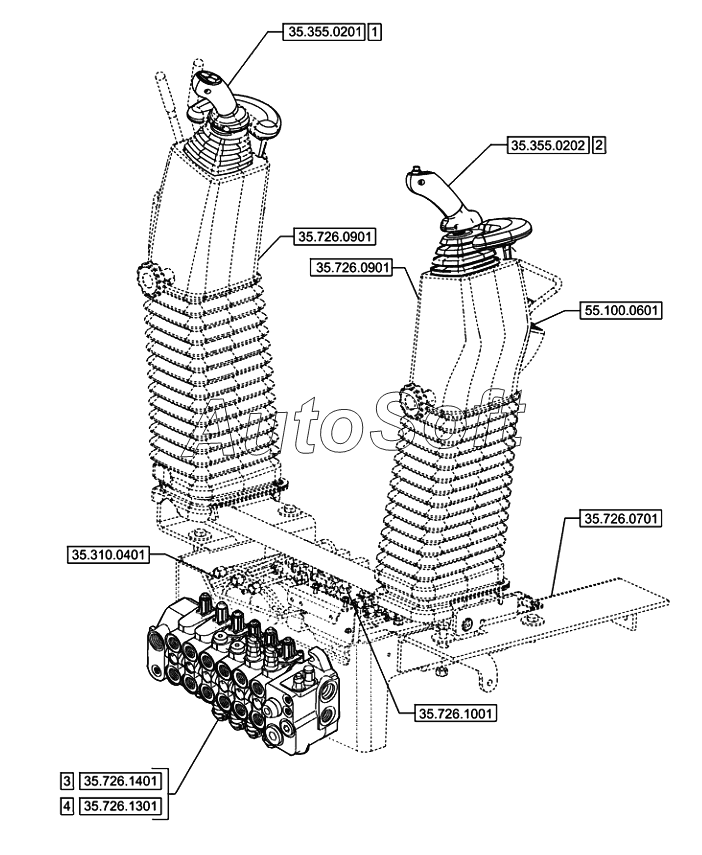 35.355.0201 1

35.355.0202 2

35.726.0901

35.726.0901

55.100.0601

AutoSoft

35.726.0701

35.310.0401

35.726.1001

3 35.726.1401

4 35.726.1301