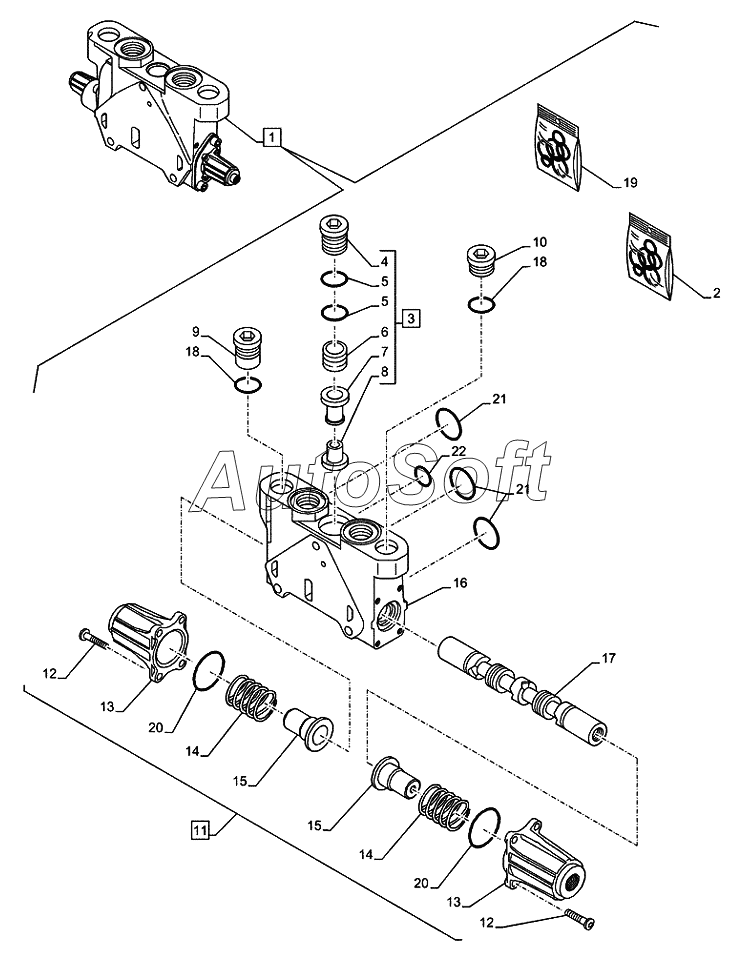 1
19
2
4
5
5
3
6
7
8
10
18
9
18
21
22
21
AutoSoft
16
17
12
13
20
14
15
11
15
14
20
13
12