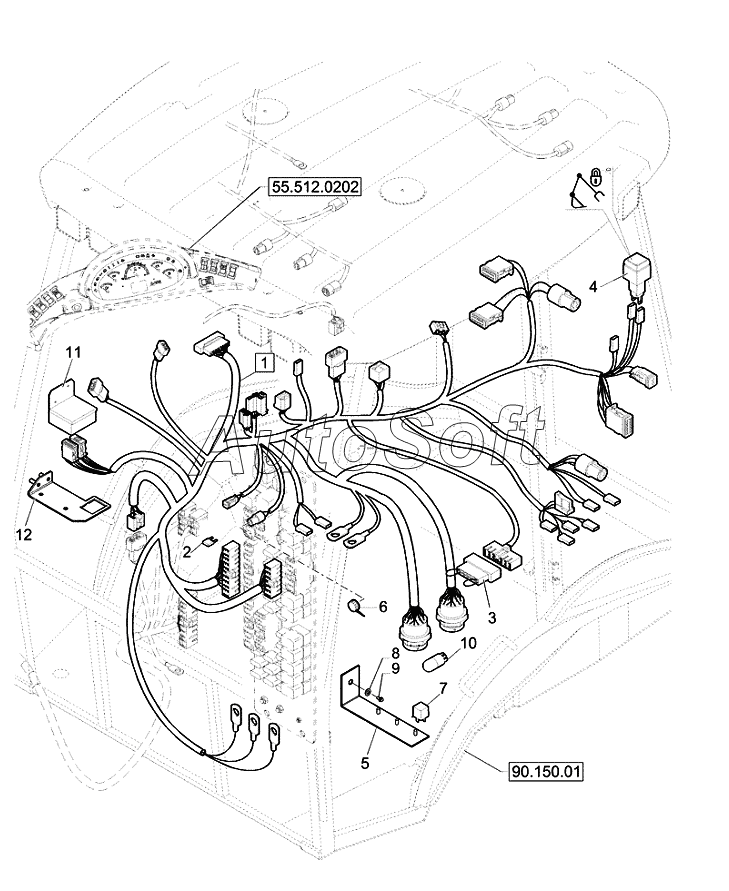 55.512.0202

4

11

1

AutoSoft

12

2

6

3

8

9

10

7

5

90.150.01