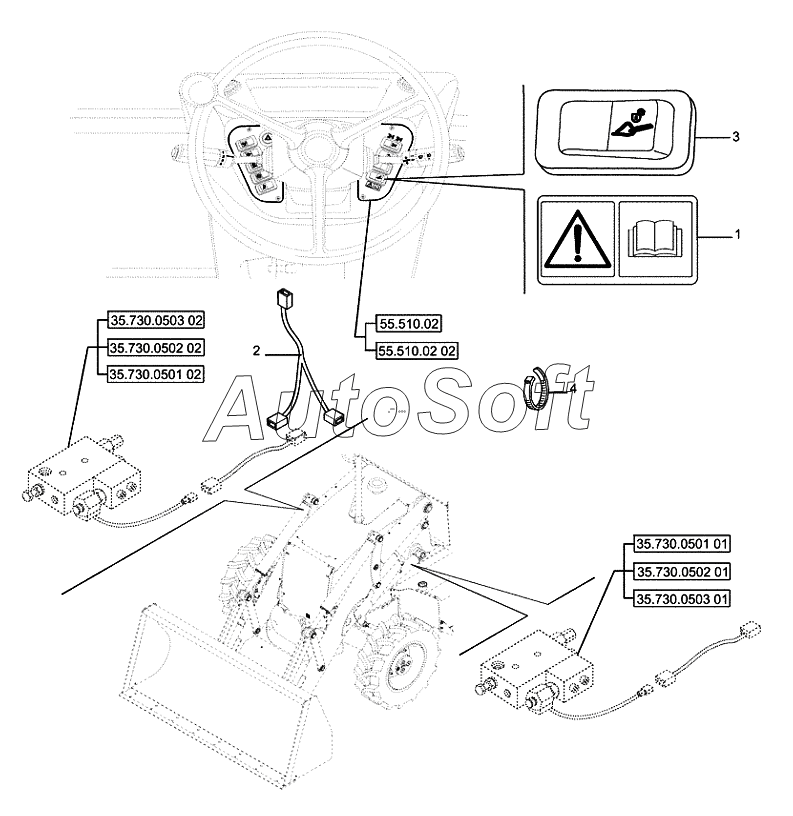 3

1

35.730.0503 02
35.730.0502 02
35.730.0501 02

2

55.510.02
55.510.02 02

4

AutoSoft

35.730.0501 01
35.730.0502 01
35.730.0503 01