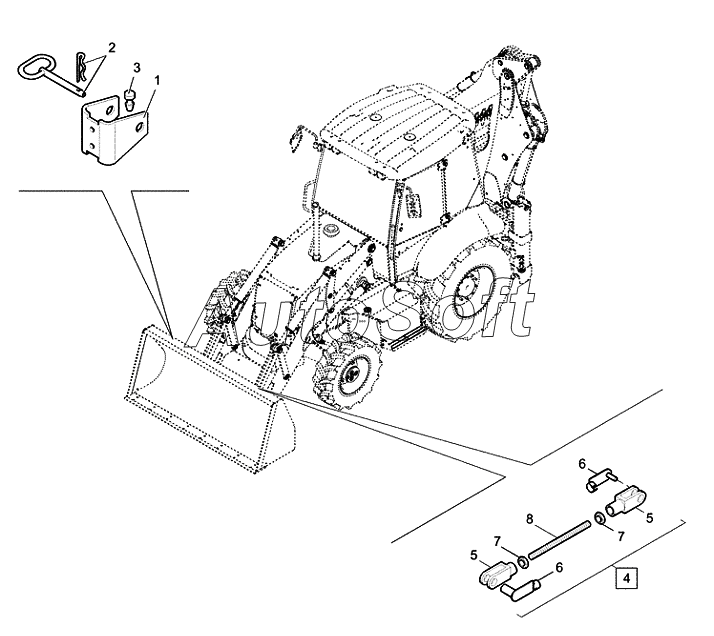 2
3
1
AutoSoft
6
5
8
7
7
5
6
4